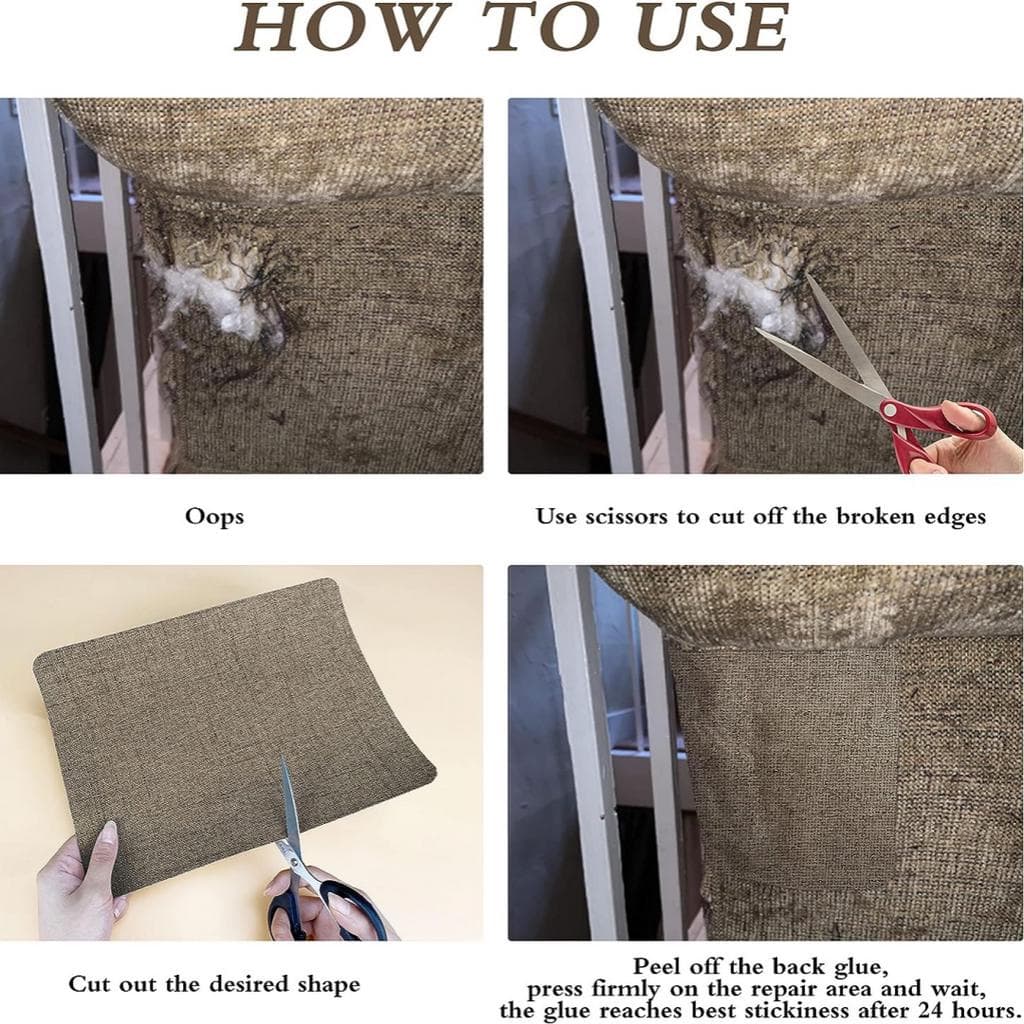 HOW TO USE

Oops

Use scissors to cut off the broken edges

Cut out the desired shape

Peel off the back glue, press firmly on the repair area and wait, the glue reaches best stickiness after 24 hours.