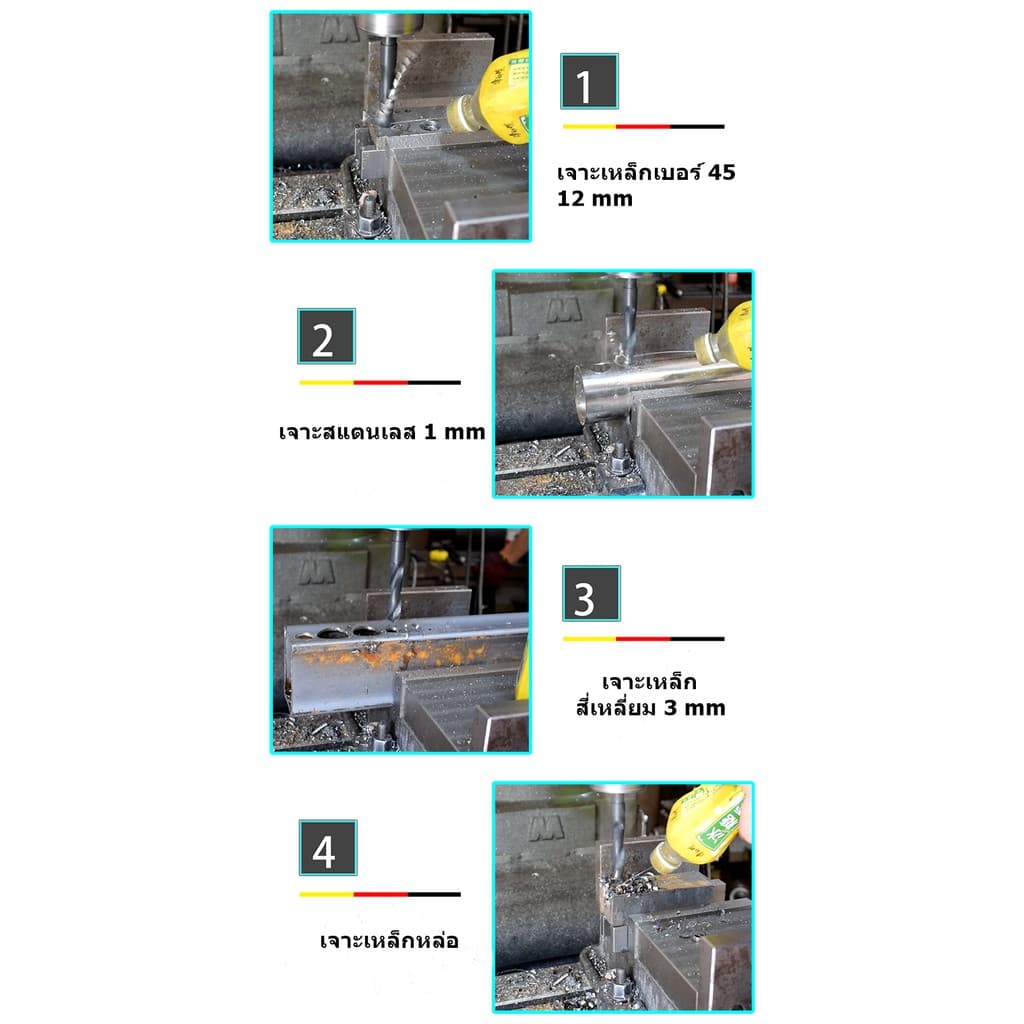 1

เจาะเหล็กเบอร์ 45
12 mm

2

เจาะสแตนเลส 1 mm

3

เจาะเหล็ก
สี่เหลี่ยม 3 mm

4

เจาะเหล็กหล่อ