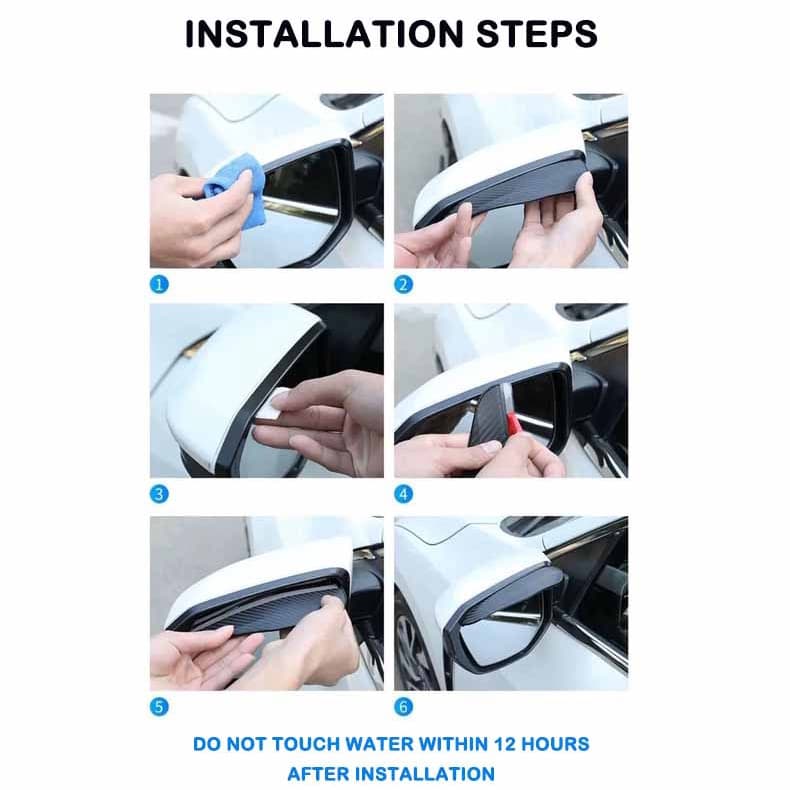 INSTALLATION STEPS

1

2

3

4

5

6

DO NOT TOUCH WATER WITHIN 12 HOURS AFTER INSTALLATION