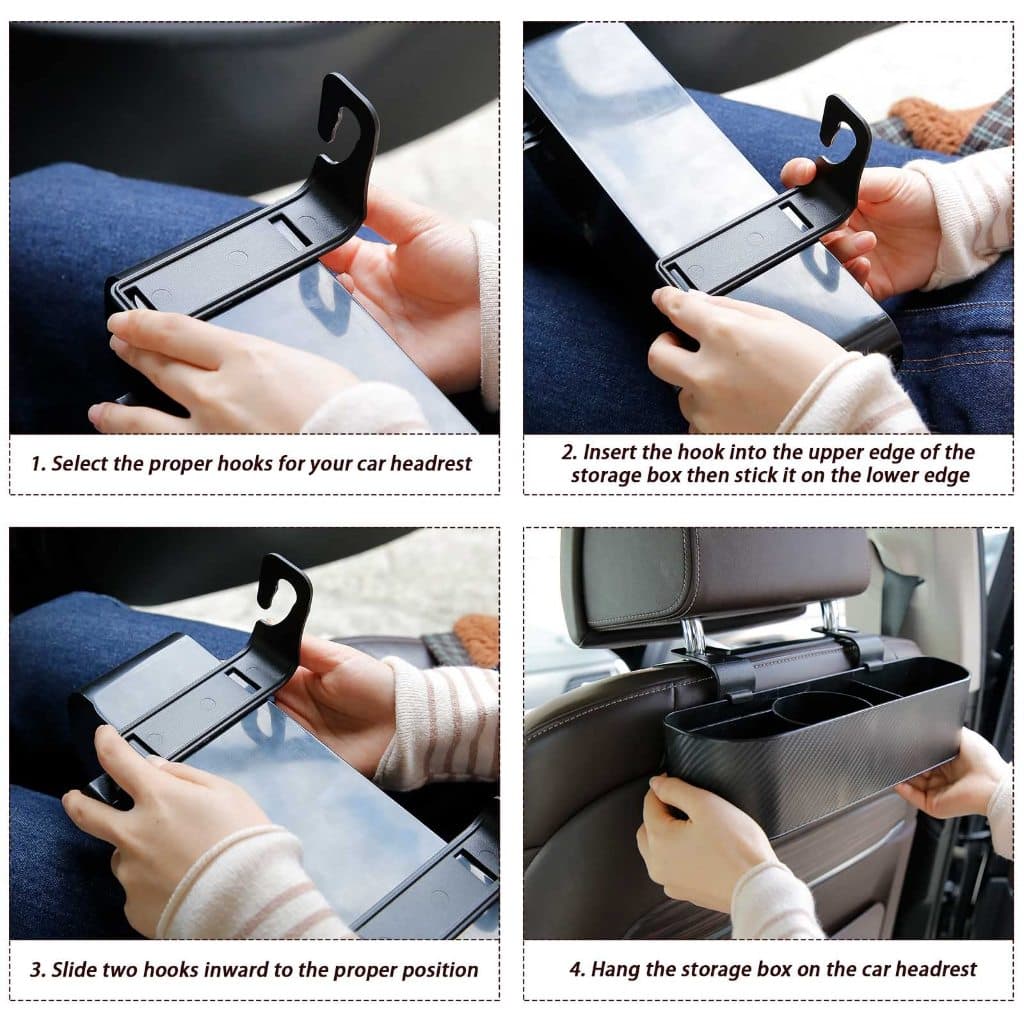 1. Select the proper hooks for your car headrest

2. Insert the hook into the upper edge of the storage box then stick it on the lower edge

3. Slide two hooks inward to the proper position

4. Hang the storage box on the car headrest