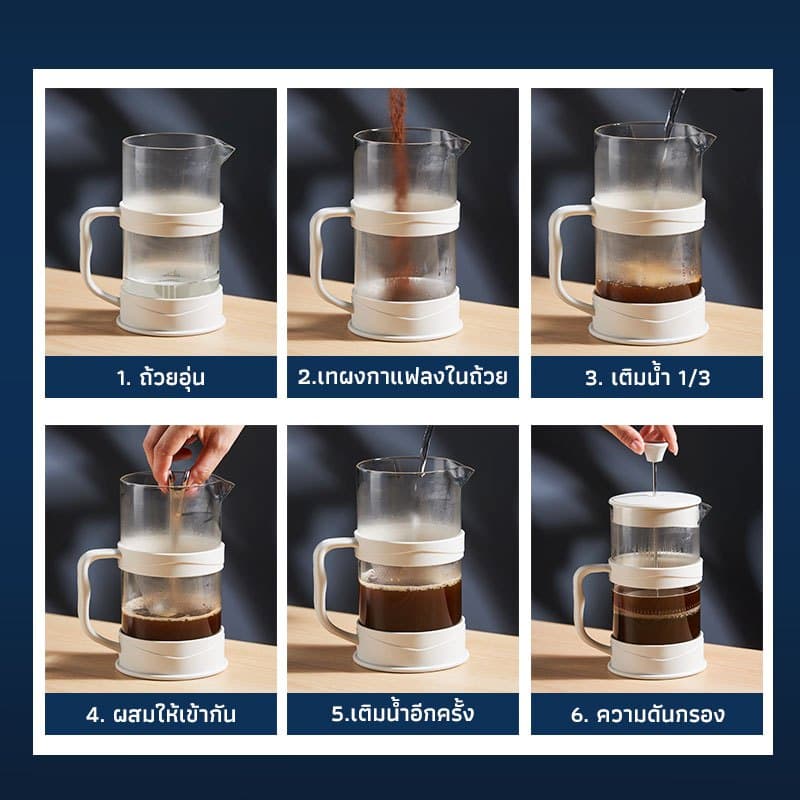 1. ถ้วยอุ่น

2.เทผงกาแฟลงในถ้วย

3. เติมน้ำ 1/3

4. ผสมให้เข้ากัน

5.เติมน้ำอีกครั้ง

6. ความดันกรอง