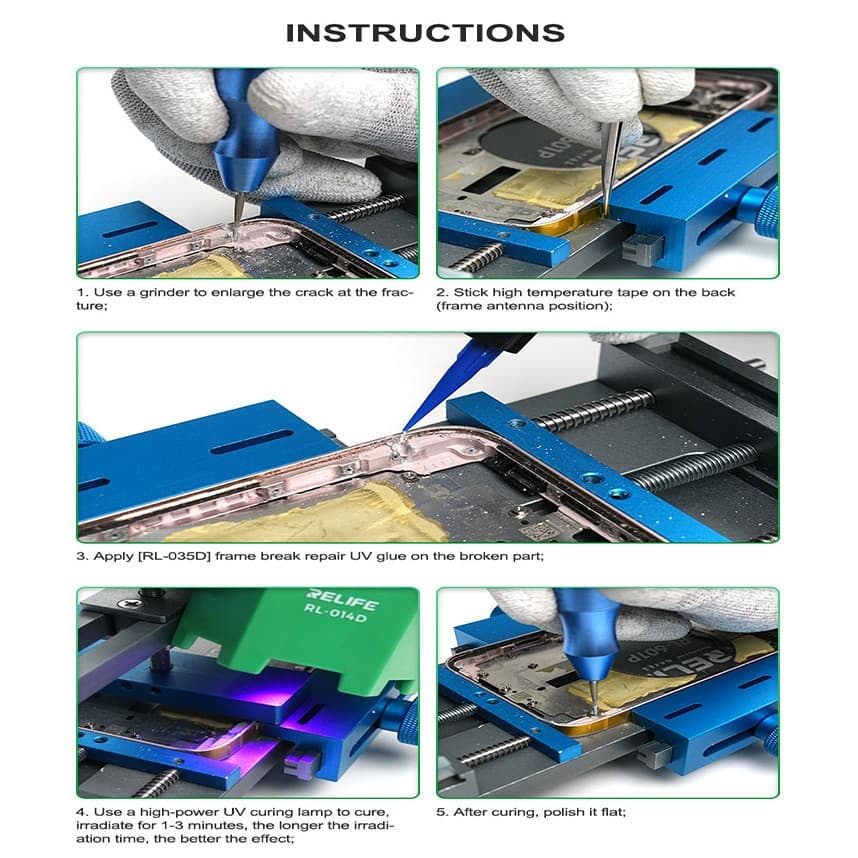 INSTRUCTIONS

1. Use a grinder to enlarge the crack at the fracture;

2. Stick high temperature tape on the back (frame antenna position);

3. Apply [RL-035D] frame break repair UV glue on the broken part;

RELIFE
RL-014D

4. Use a high-power UV curing lamp to cure, irradiate for 1-3 minutes, the longer the irradiation time, the better the effect;

5. After curing, polish it flat;