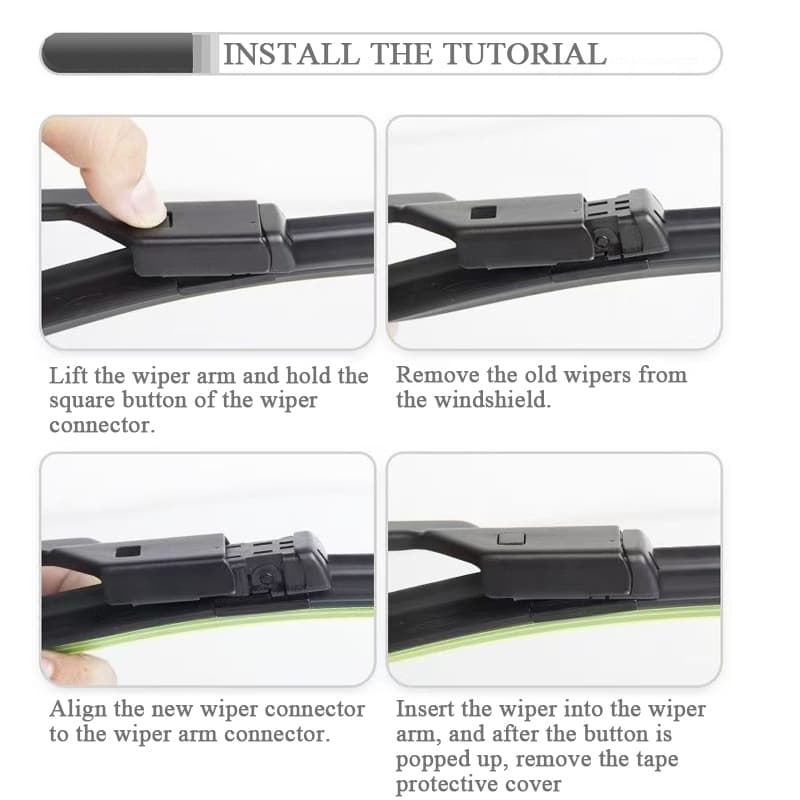 INSTALL THE TUTORIAL

Lift the wiper arm and hold the square button of the wiper connector.

Remove the old wipers from the windshield.

Align the new wiper connector to the wiper arm connector.

Insert the wiper into the wiper arm, and after the button is popped up, remove the tape protective cover