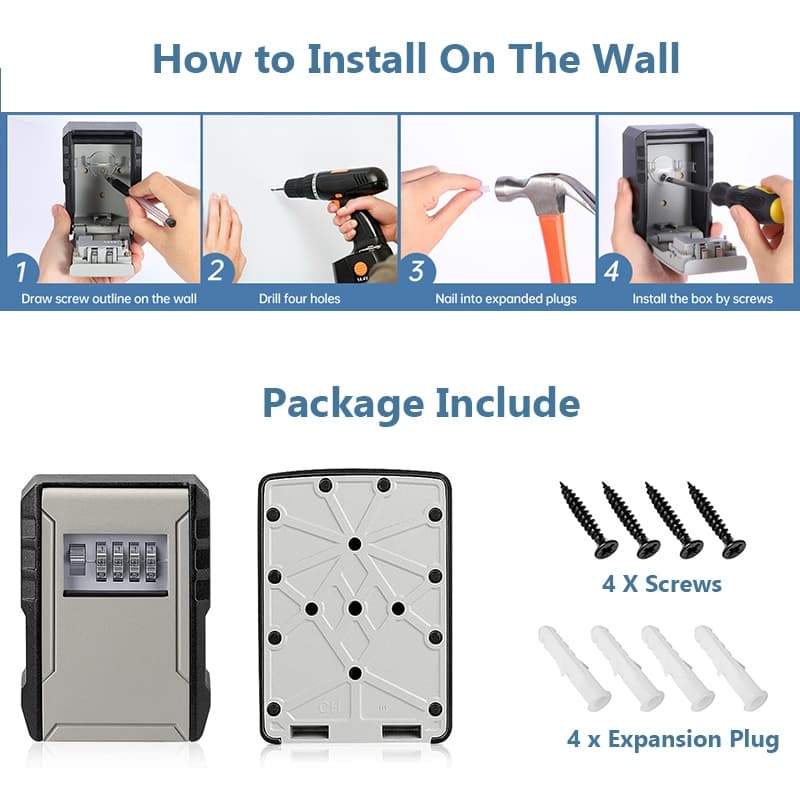 How to Install On The Wall

1
Draw screw outline on the wall

2
Drill four holes

3
Nail into expanded plugs

4
Install the box by screws

Package Include

4 X Screws

4 x Expansion Plug