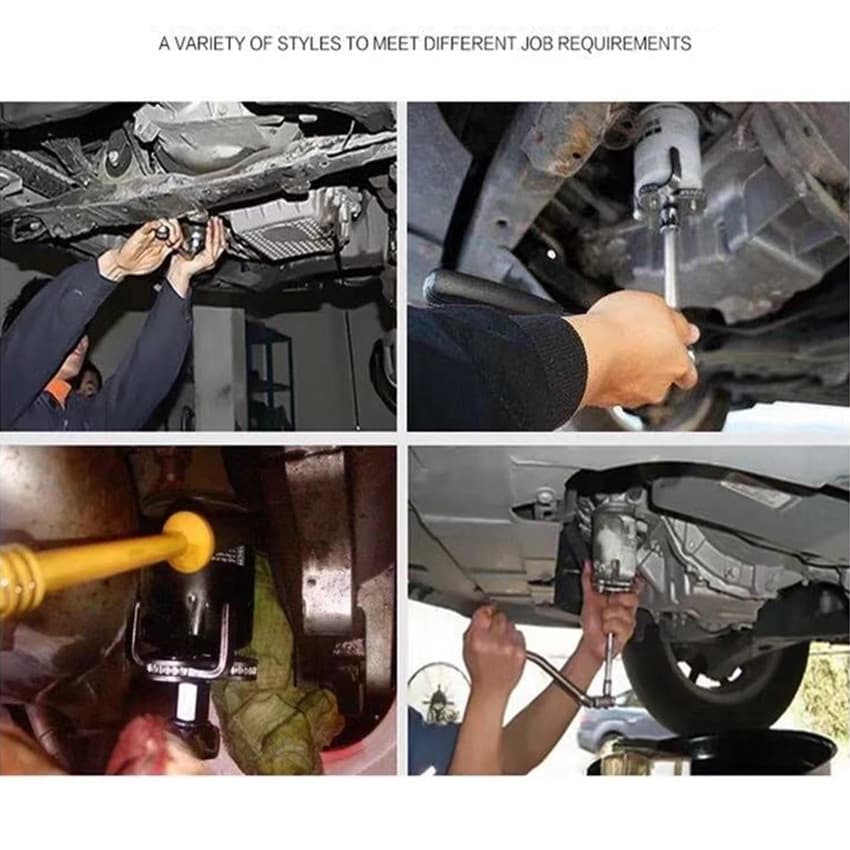 A VARIETY OF STYLES TO MEET DIFFERENT JOB REQUIREMENTS