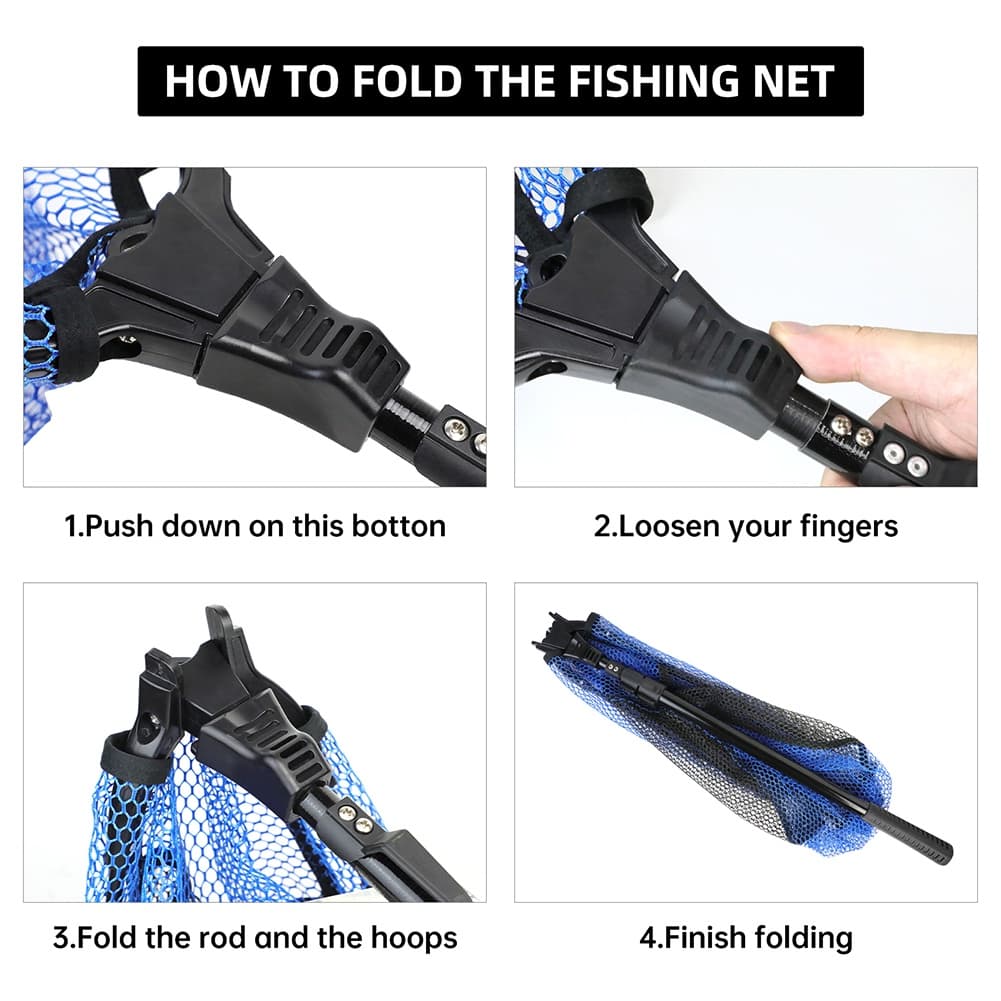 HOW TO FOLD THE FISHING NET

1.Push down on this botton

2.Loosen your fingers

3.Fold the rod and the hoops

4.Finish folding