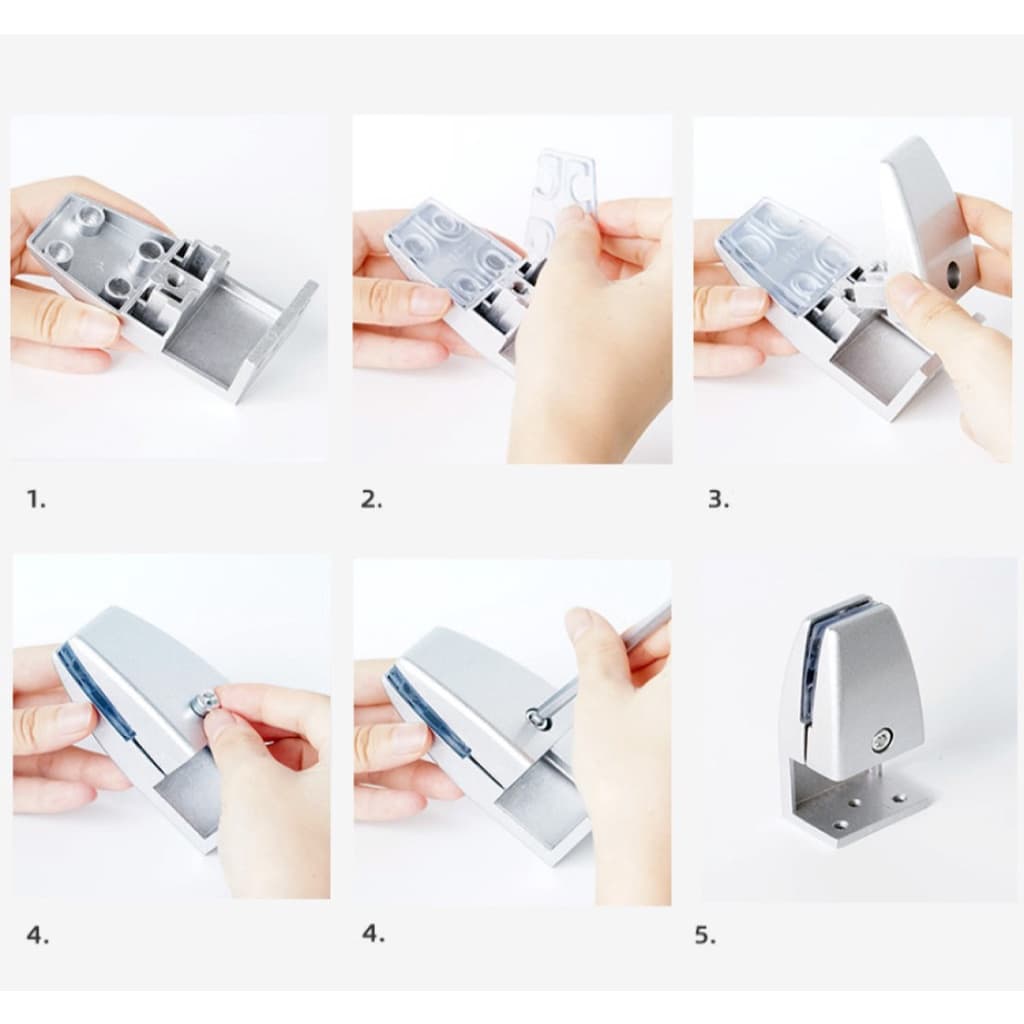 1.

2.

3.

4.

4.

5.