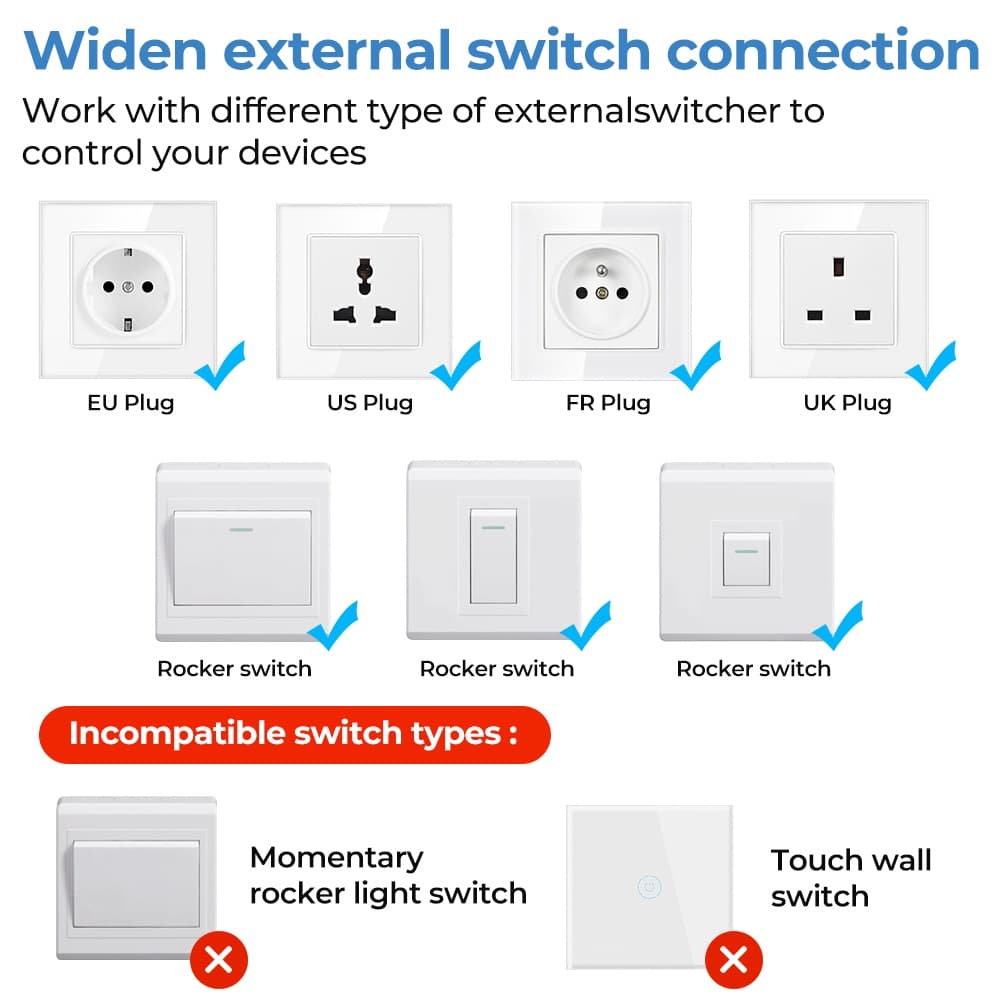 Widen external switch connection

Work with different type of externalswitcher to control your devices

EU Plug

US Plug

FR Plug

UK Plug

Rocker switch

Rocker switch

Rocker switch

Incompatible switch types :

Momentary rocker light switch

Touch wall switch