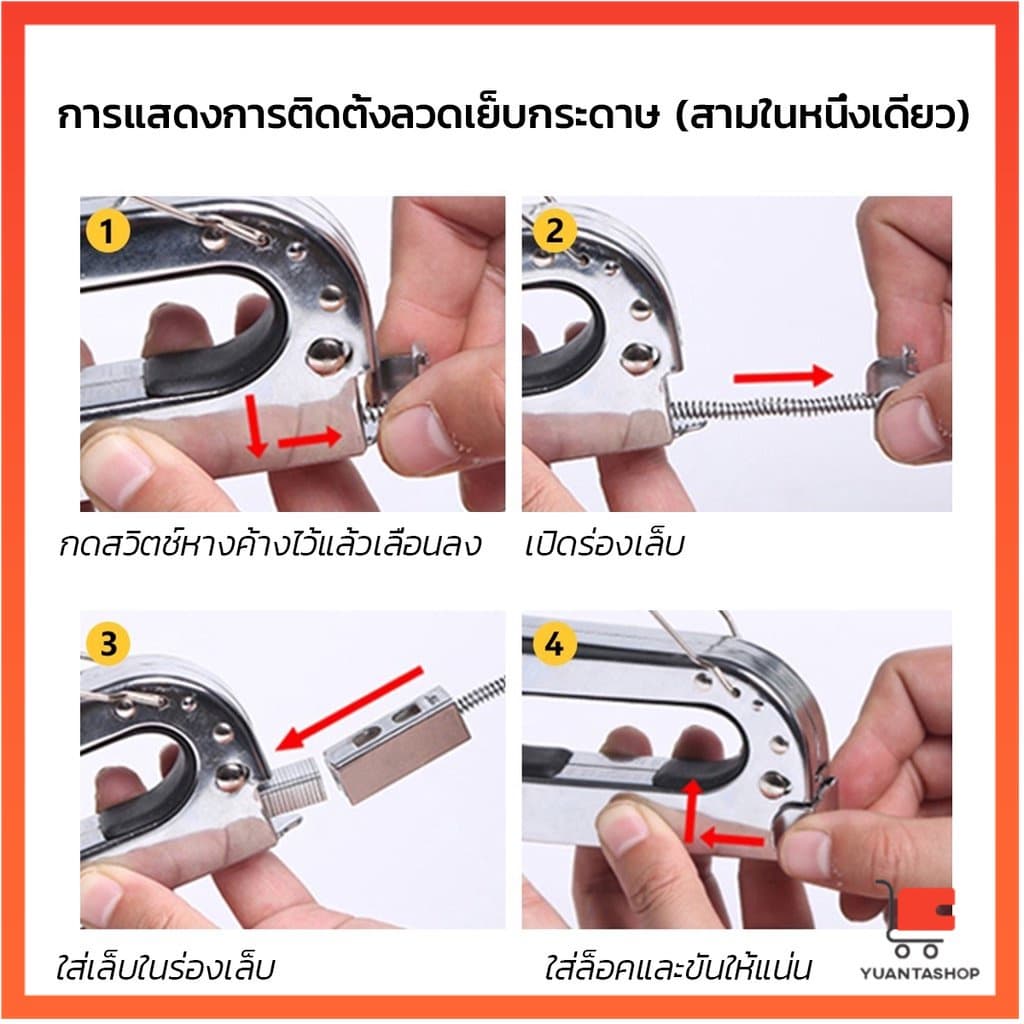 การแสดงการติดตั้งลวดเย็บกระดาษ (สามในหนึ่งเดียว)

1

กดสวิตช์หางค้างไว้แล้วเลื่อนลง

2

เปิดร่องเล็บ

3

ใส่เล็บในร่องเล็บ

4

ใส่ล็อคและขันให้แน่น

YUANTASHOP