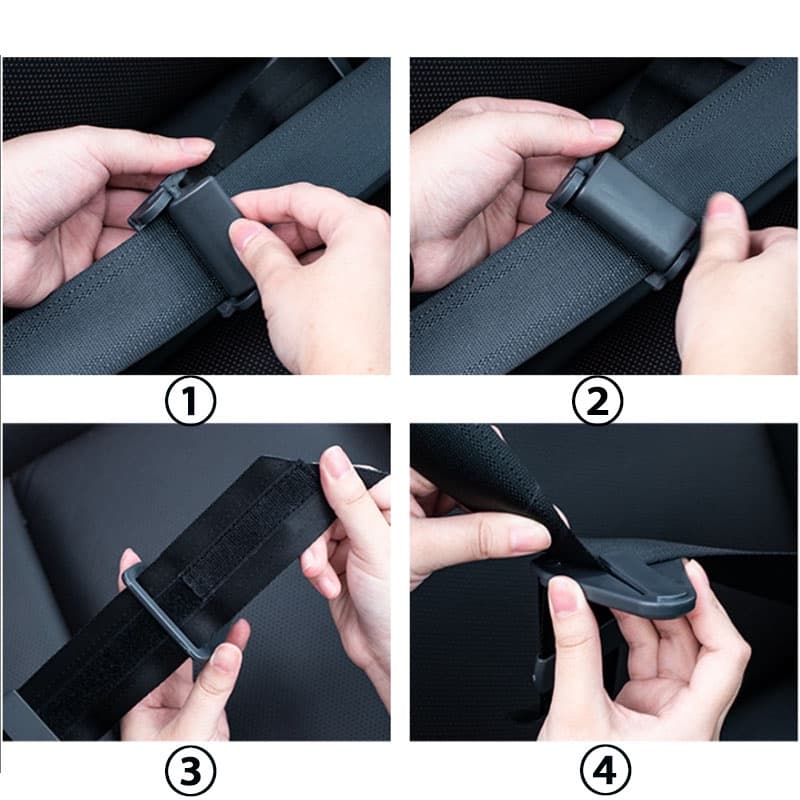 1

2

3

4