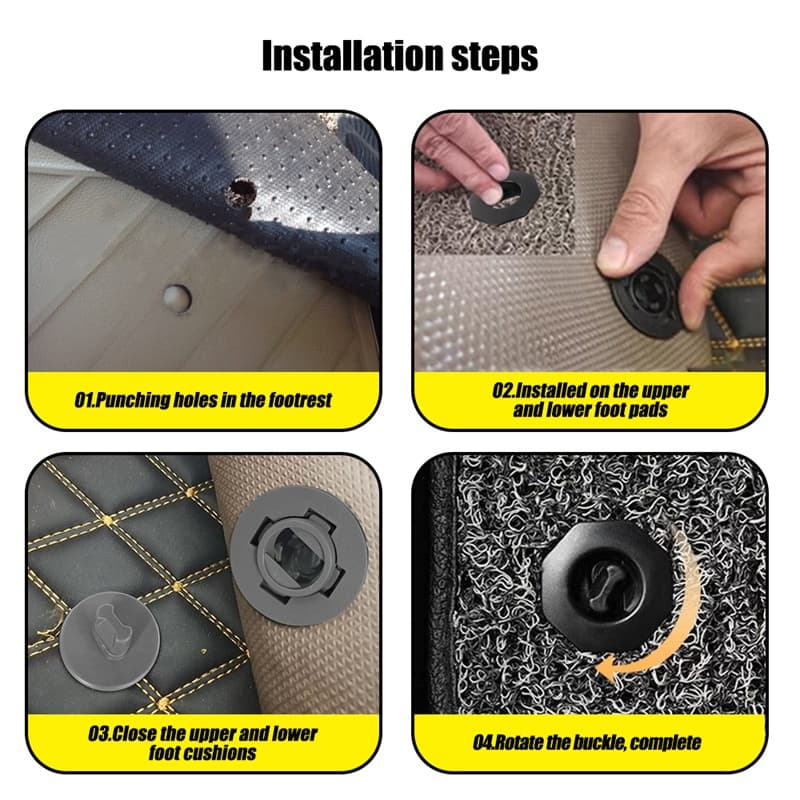 Installation steps

01.Punching holes in the footrest

02.Installed on the upper and lower foot pads

03.Close the upper and lower foot cushions

04.Rotate the buckle, complete