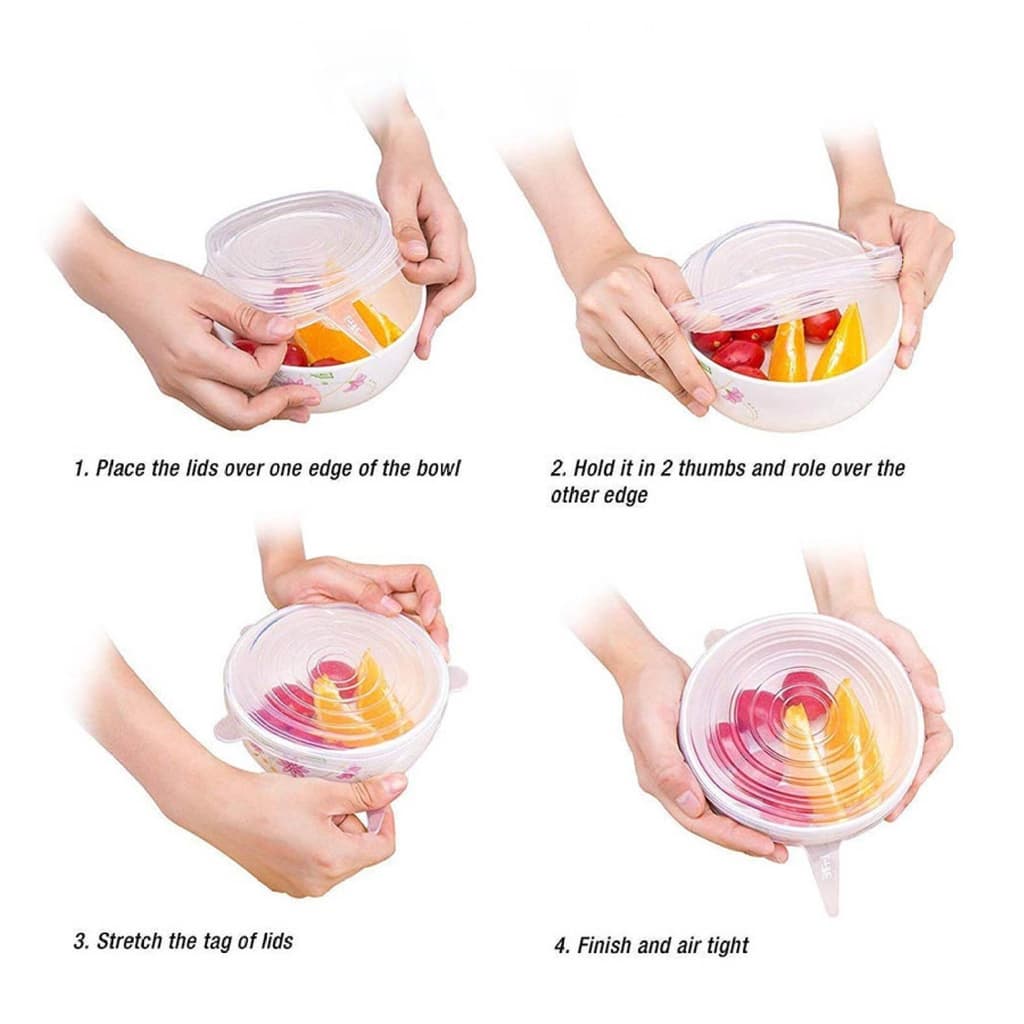 1. Place the lids over one edge of the bowl

2. Hold it in 2 thumbs and role over the other edge

3. Stretch the tag of lids

4. Finish and air tight