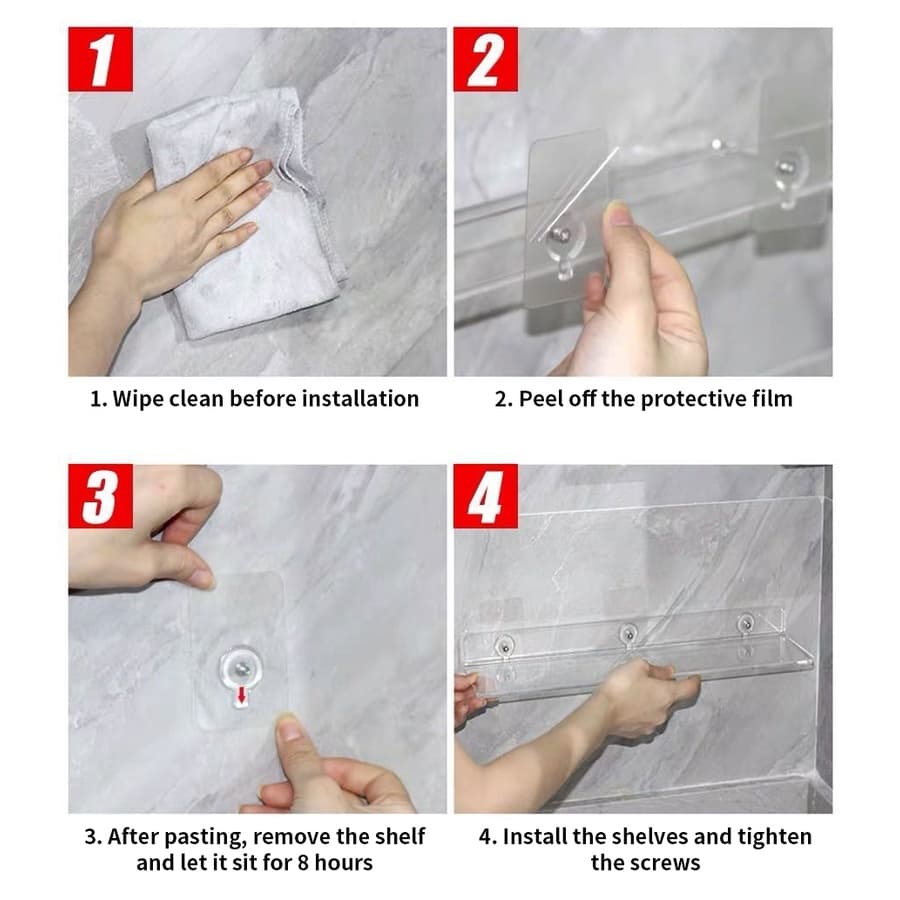 1

1. Wipe clean before installation

2

2. Peel off the protective film

3

3. After pasting, remove the shelf and let it sit for 8 hours

4

4. Install the shelves and tighten the screws