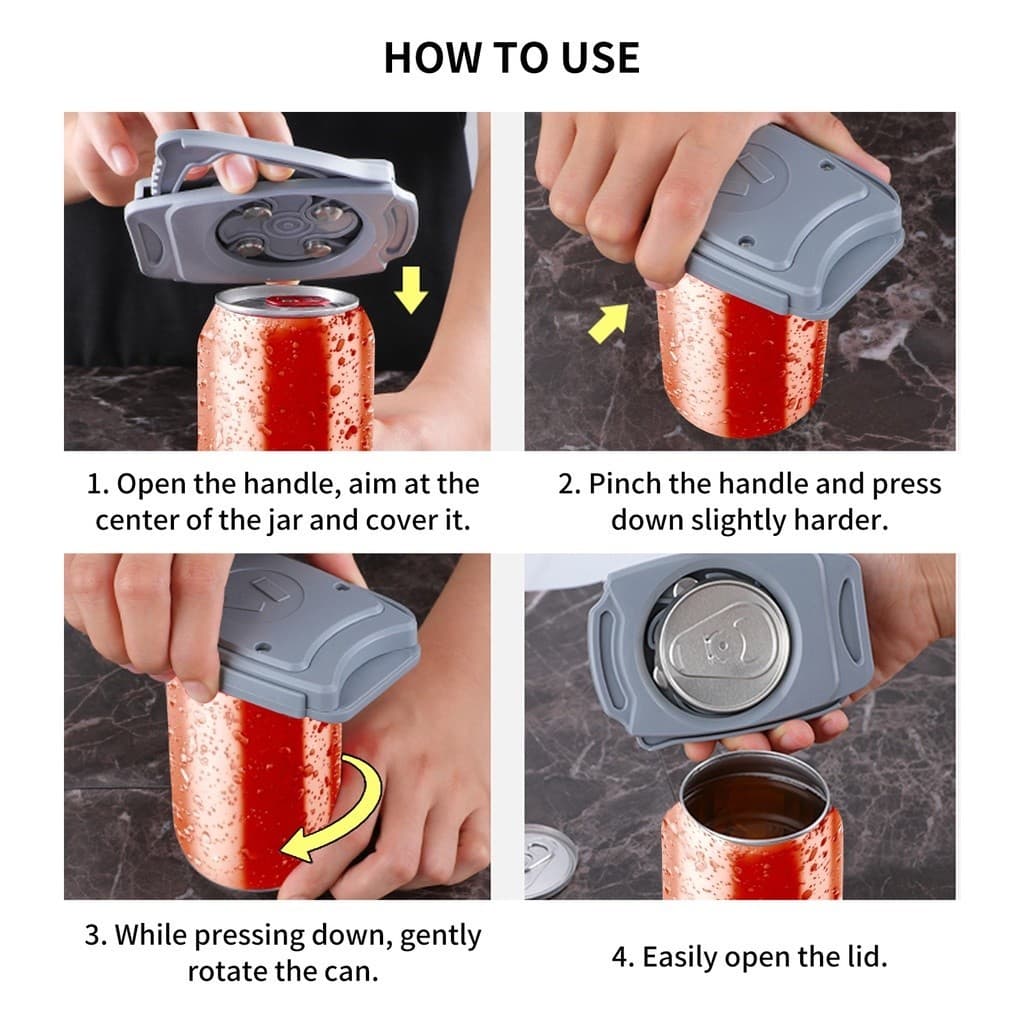 HOW TO USE

1. Open the handle, aim at the center of the jar and cover it.

2. Pinch the handle and press down slightly harder.

3. While pressing down, gently rotate the can.

4. Easily open the lid.