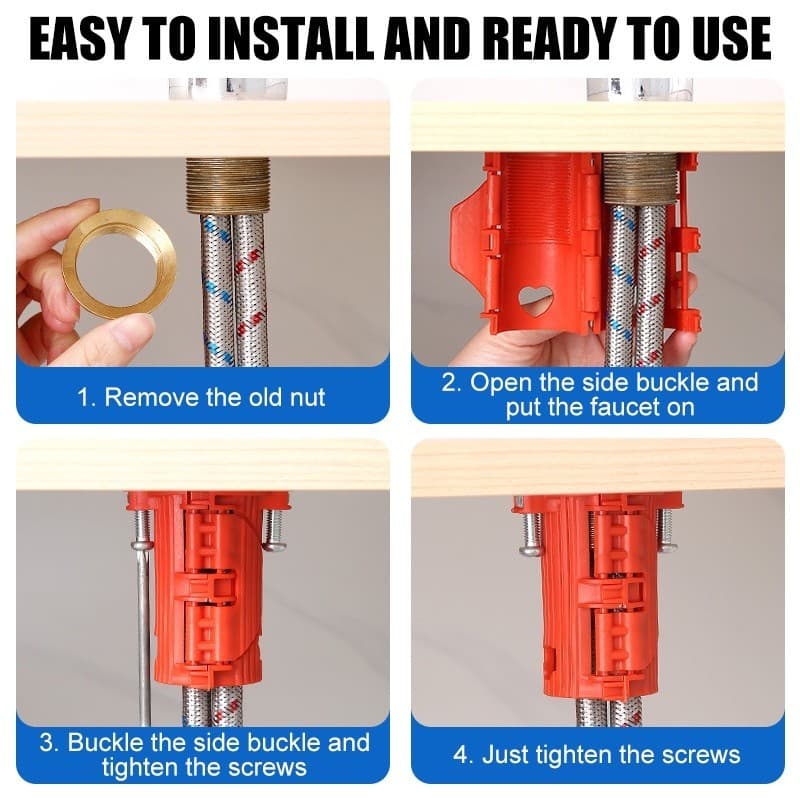 EASY TO INSTALL AND READY TO USE

1. Remove the old nut

2. Open the side buckle and put the faucet on

3. Buckle the side buckle and tighten the screws

4. Just tighten the screws