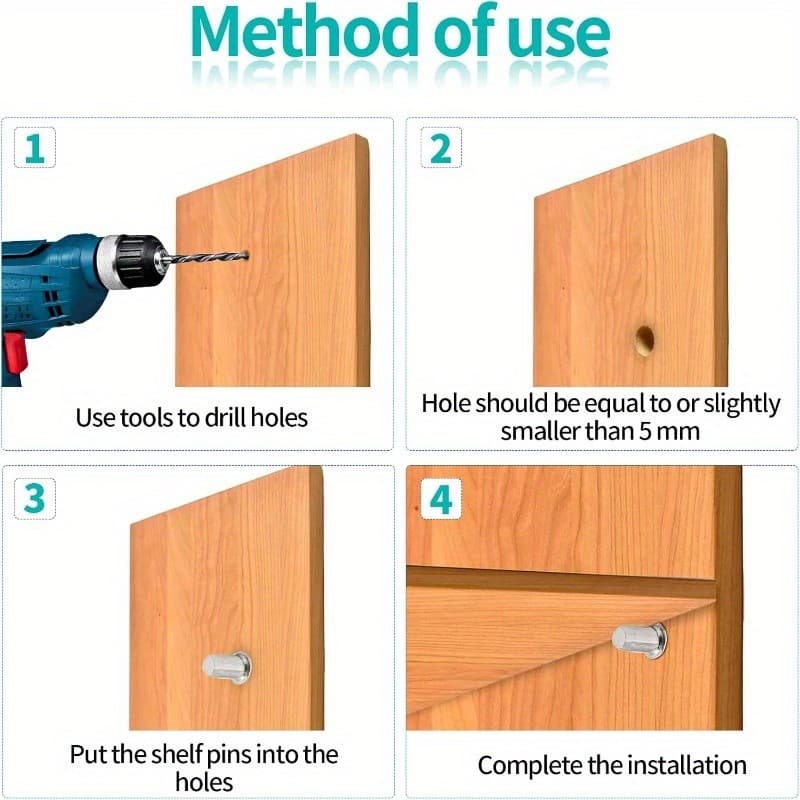 Method of use

1

Use tools to drill holes

2

Hole should be equal to or slightly smaller than 5 mm

3

Put the shelf pins into the holes

4

Complete the installation