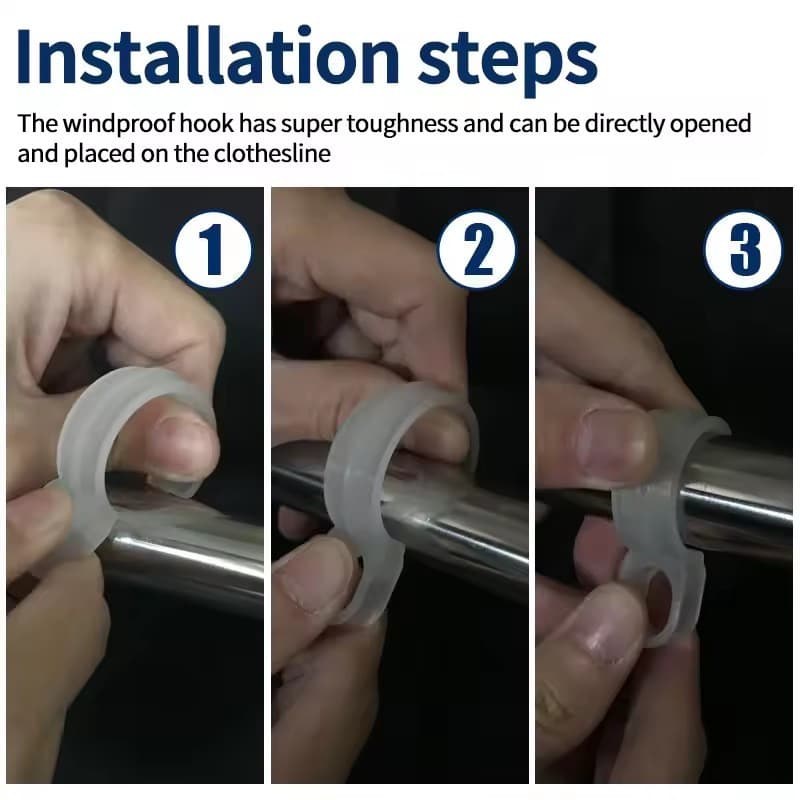 Installation steps

The windproof hook has super toughness and can be directly opened and placed on the clothesline

1

2

3