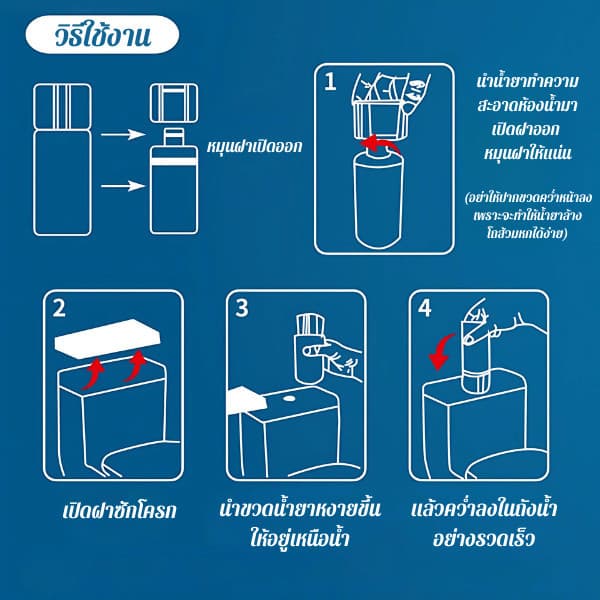 วิธีใช้งาน

หมุนฝาเปิดออก

1

นำน้ำยาทำความสะอาดห้องน้ำมา เปิดฝาออก หมุนฝาให้แน่น

(อย่าให้ปากขวดคว่ำหน้าลง เพราะจะทำให้น้ำยาล้างโถส้วมหกได้ง่าย)

2

เปิดฝาชักโครก

3

นำขวดน้ำยาหงายขึ้น ให้อยู่เหนือน้ำ

4

แล้วคว่ำลงในถังน้ำ อย่างรวดเร็ว