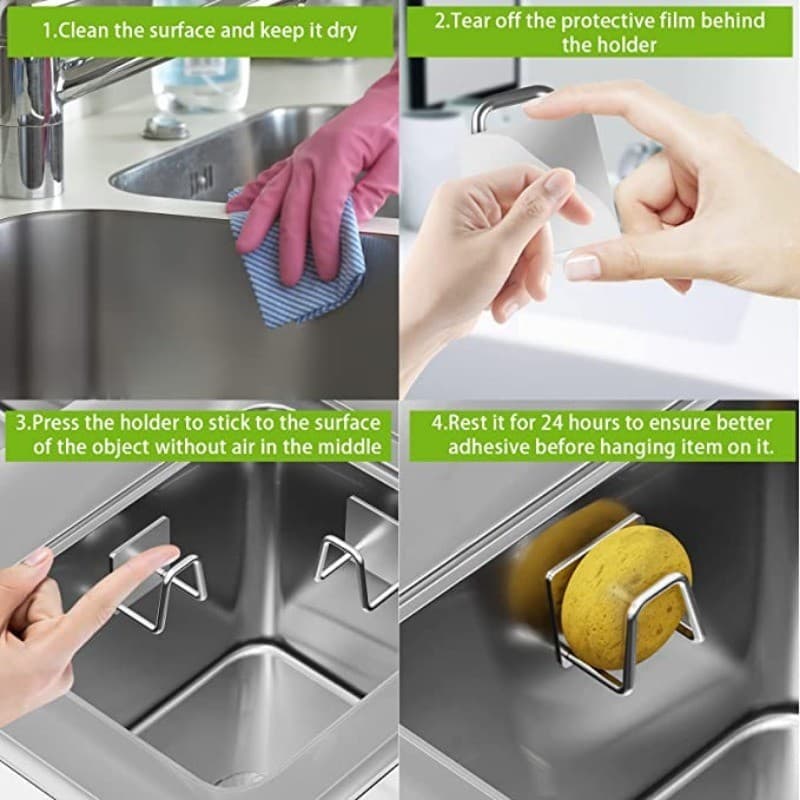 1.Clean the surface and keep it dry

2.Tear off the protective film behind the holder

3.Press the holder to stick to the surface of the object without air in the middle

4.Rest it for 24 hours to ensure better adhesive before hanging item on it.