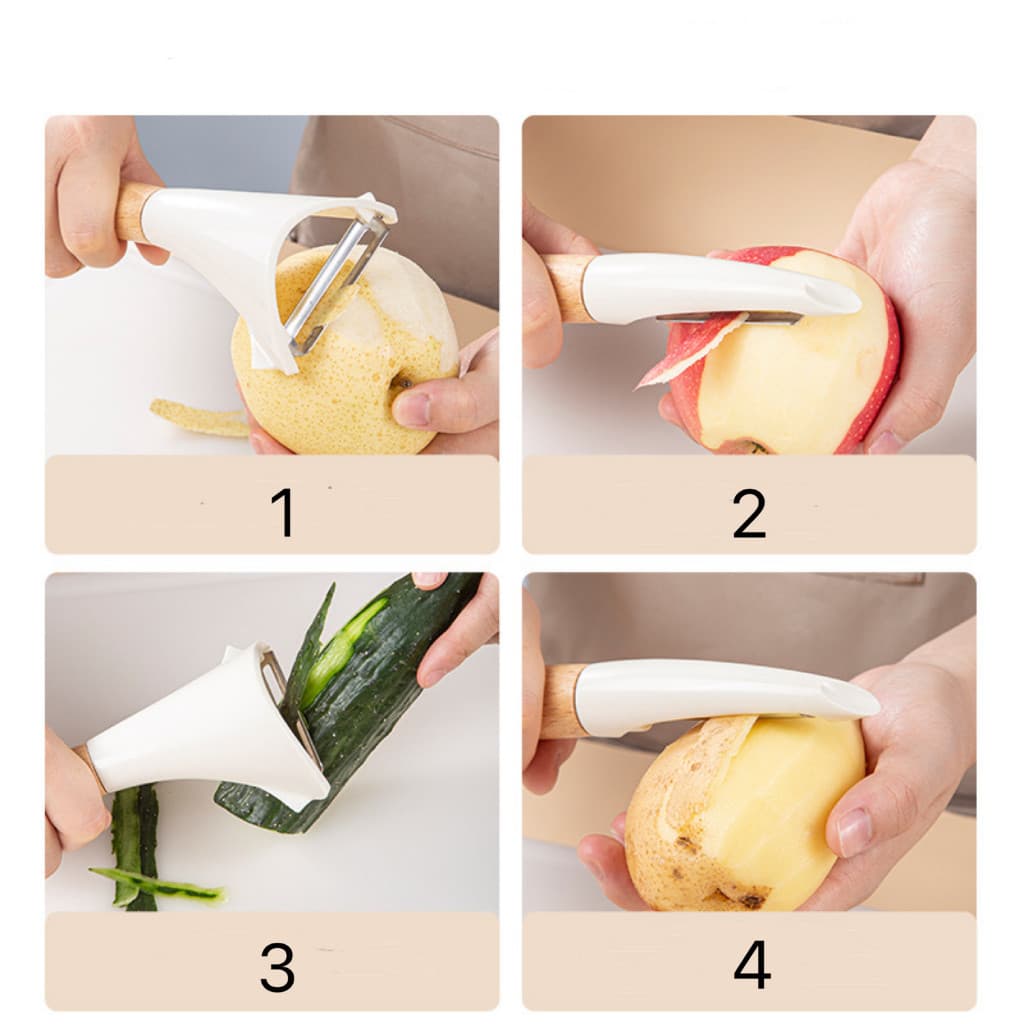 1

2

3

4