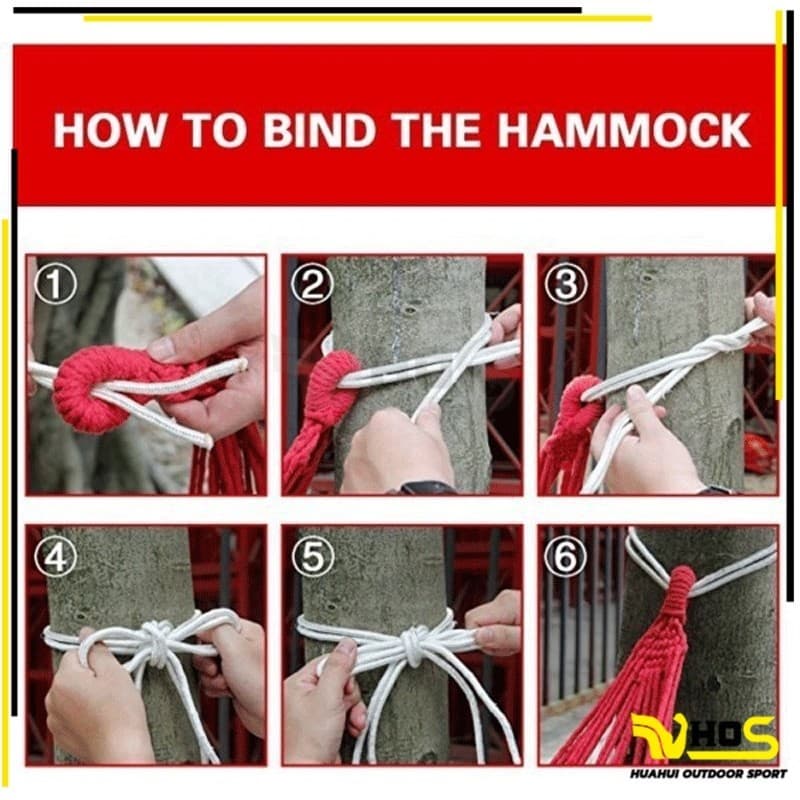 HOW TO BIND THE HAMMOCK

①

②

③

④

⑤

⑥

HOS
HUAHUI OUTDOOR SPORT