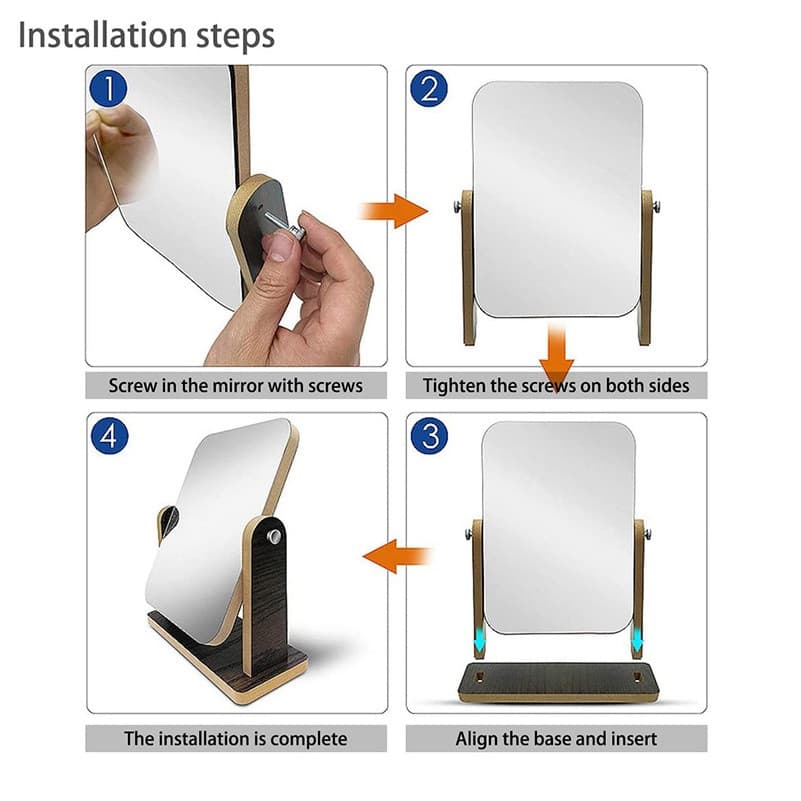 Installation steps

1

Screw in the mirror with screws

2

Tighten the screws on both sides

4

The installation is complete

3

Align the base and insert