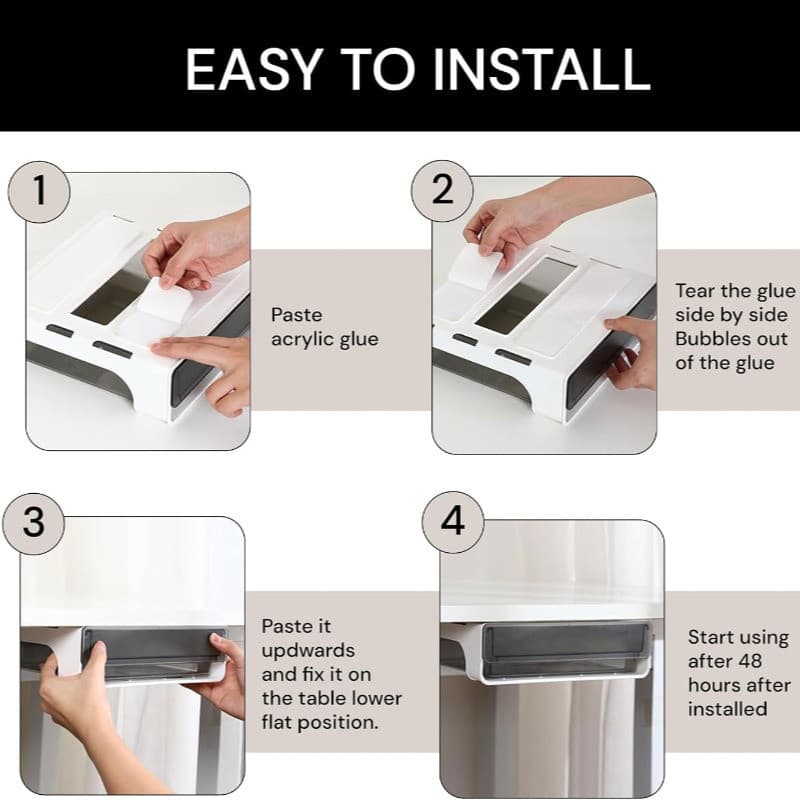 EASY TO INSTALL

1

Paste acrylic glue

2

Tear the glue side by side Bubbles out of the glue

3

Paste it updwards and fix it on the table lower flat position.

4

Start using after 48 hours after installed