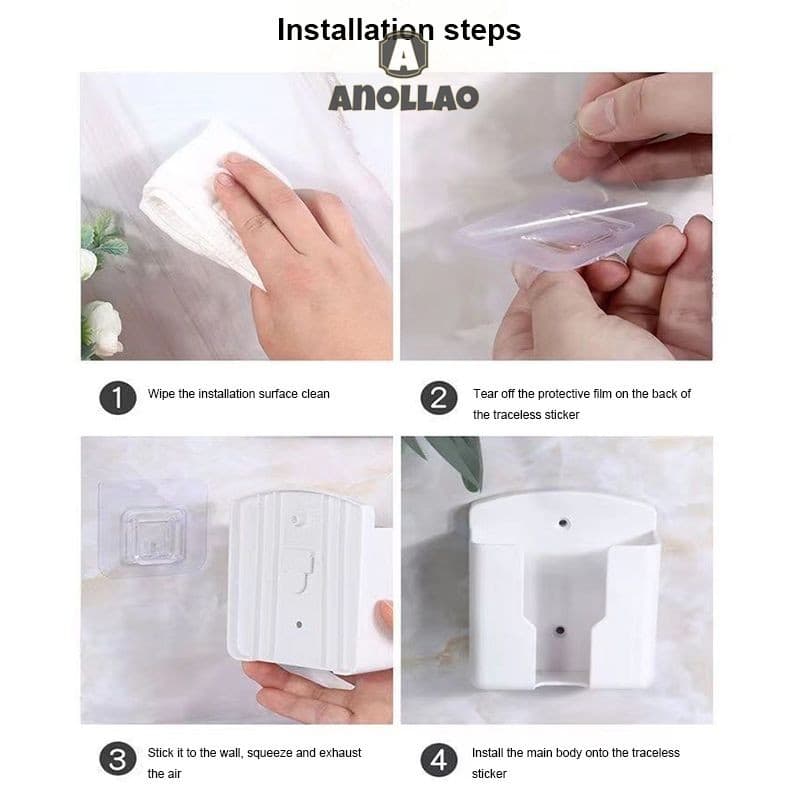 Installation steps

A

ANOLLAO

1 Wipe the installation surface clean

2 Tear off the protective film on the back of the traceless sticker

3 Stick it to the wall, squeeze and exhaust the air

4 Install the main body onto the traceless sticker