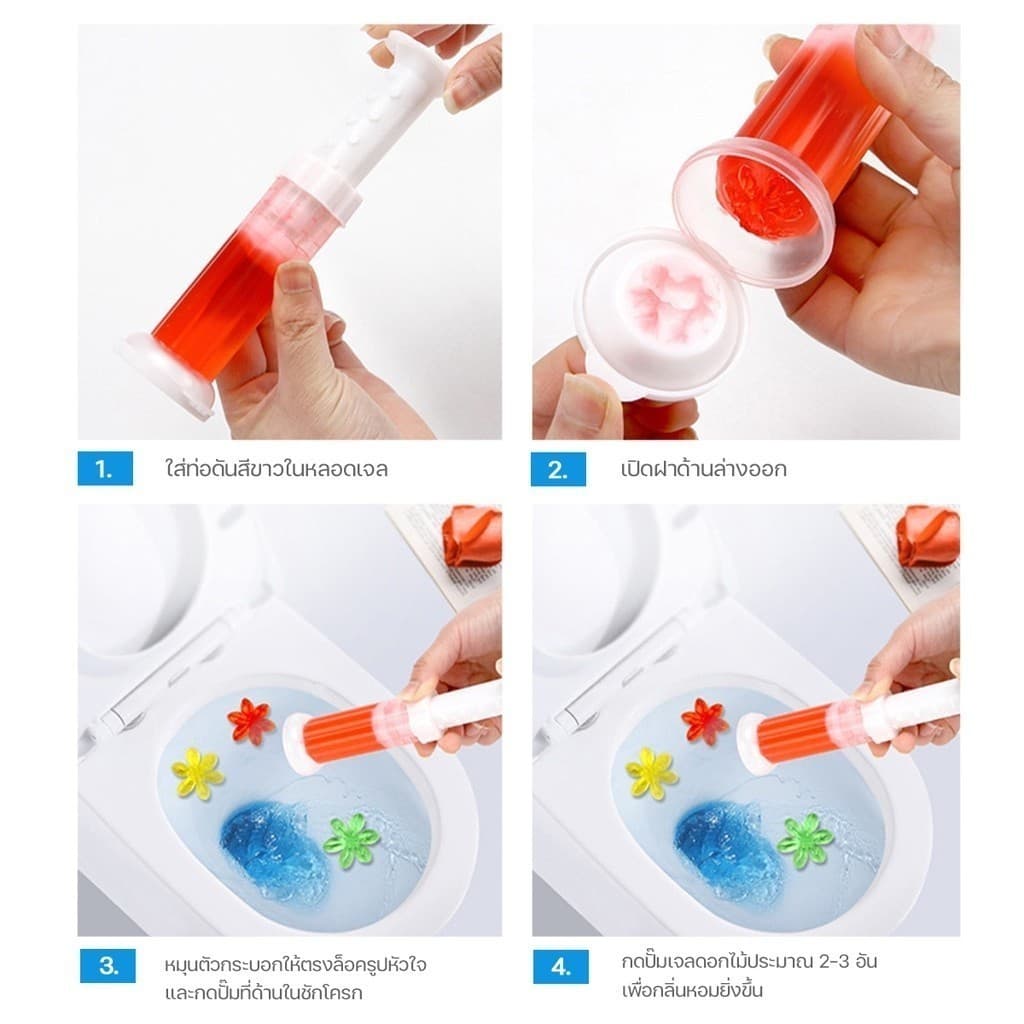 1. ใส่ท่อดันสีขาวในหลอดเจล

2. เปิดฝาด้านล่างออก

3. หมุนตัวกระบอกให้ตรงล็อครูปหัวใจ และกดปั๊มที่ด้านในชักโครก

4. กดปั๊มเจลดอกไม้ประมาณ 2-3 อัน เพื่อกลิ่นหอมยิ่งขึ้น