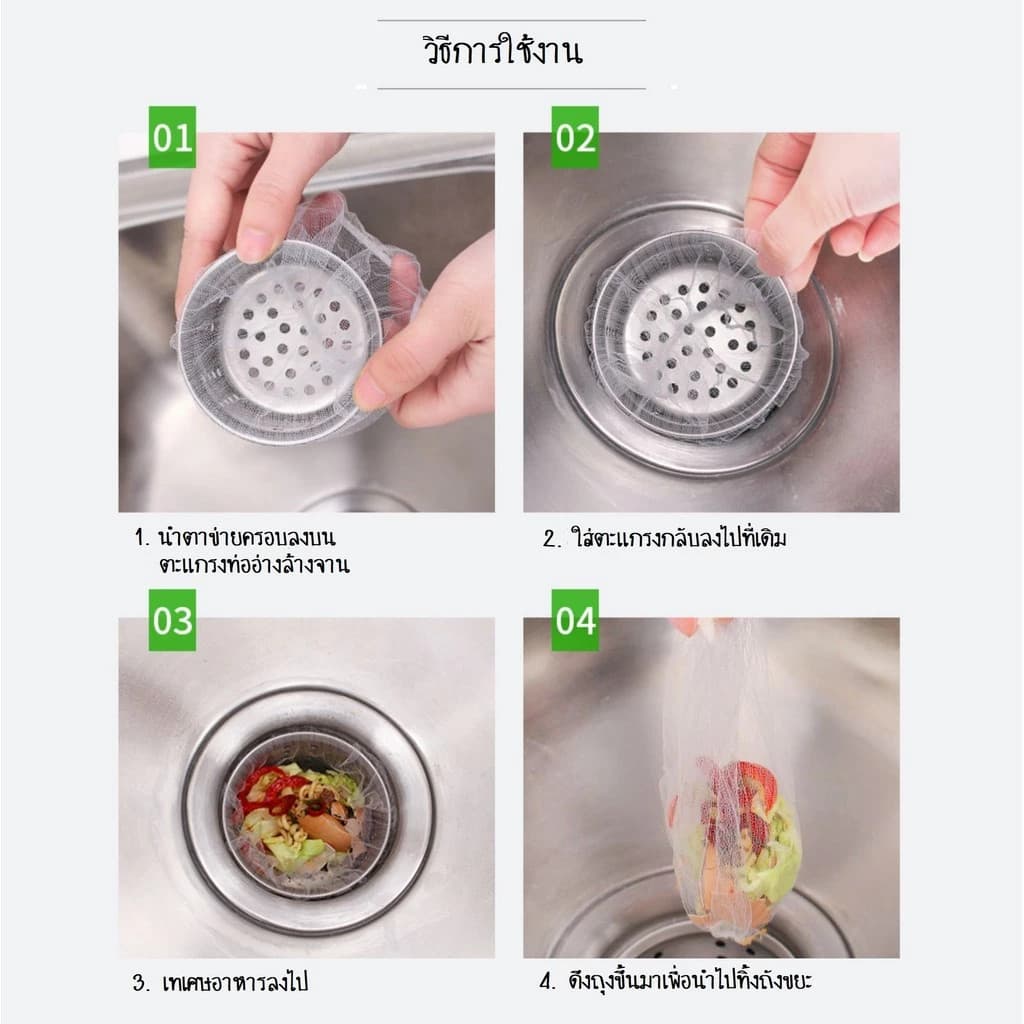 วิธีการใช้งาน

01

1. นำตาข่ายครอบลงบน ตะแกรงท่ออ่างล้างจาน

02

2. ใส่ตะแกรงกลับลงไปที่เดิม

03

3. เทเศษอาหารลงไป

04

4. ดึงถุงขึ้นมาเพื่อนำไปทิ้งถังขยะ