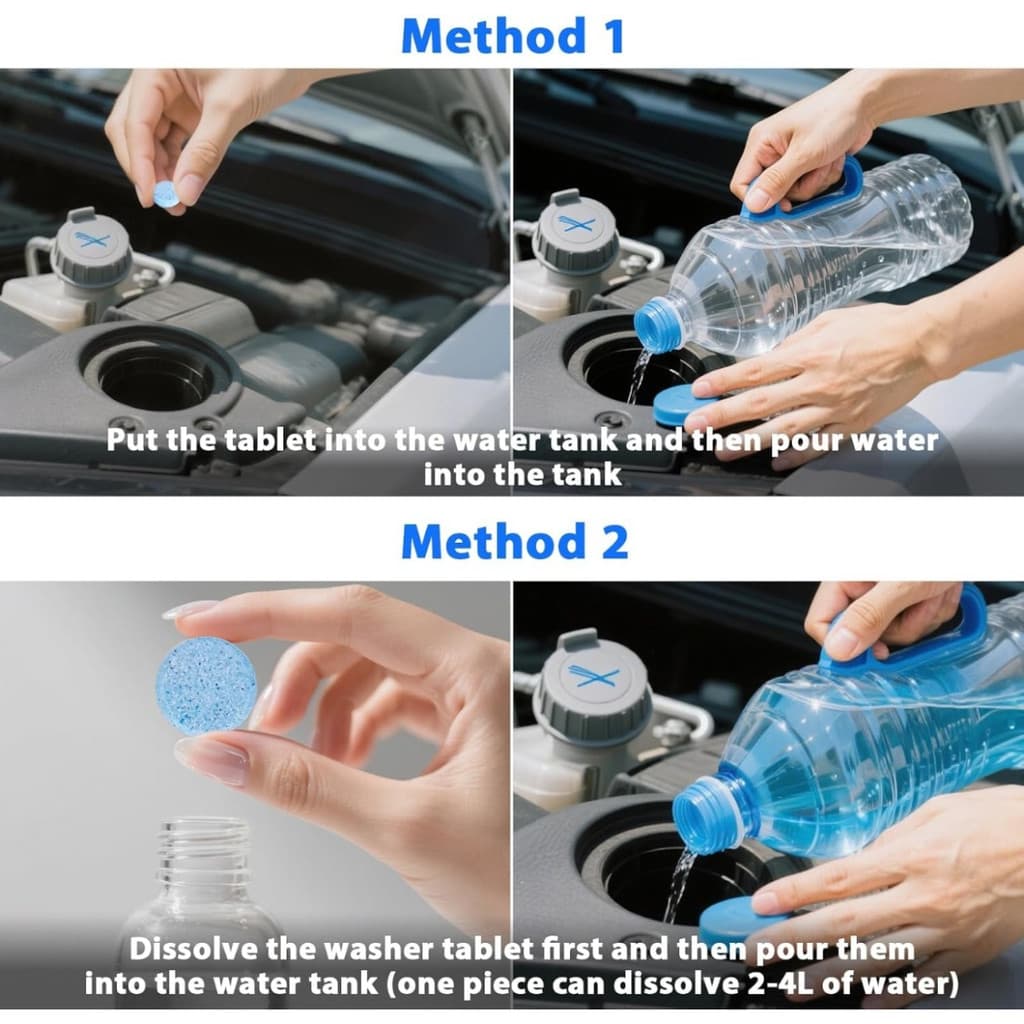 Method 1

Put the tablet into the water tank and then pour water into the tank

Method 2

Dissolve the washer tablet first and then pour them into the water tank (one piece can dissolve 2-4L of water)