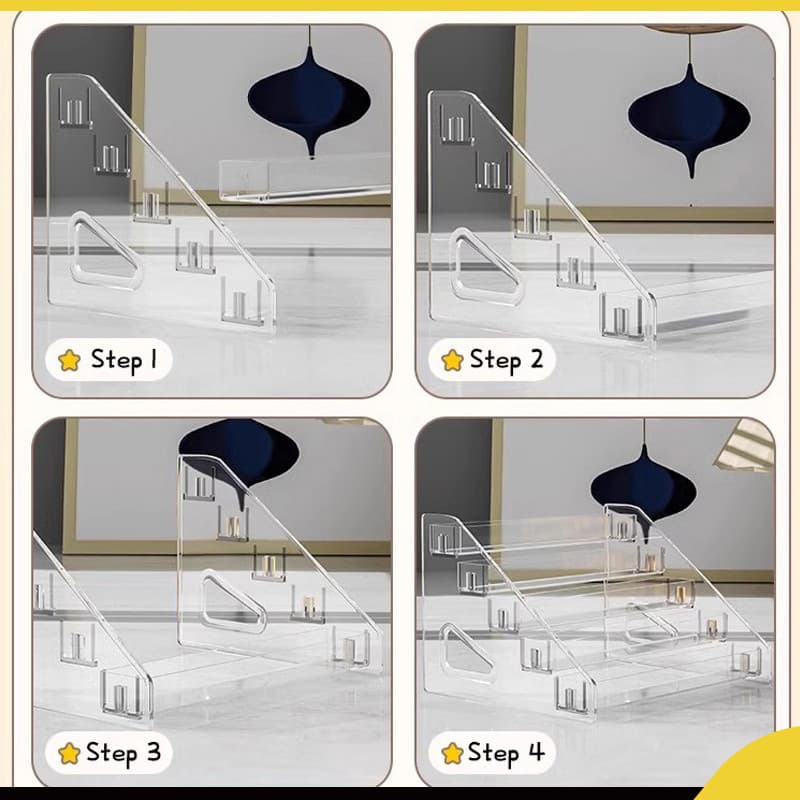 Step 1

Step 2

Step 3

Step 4