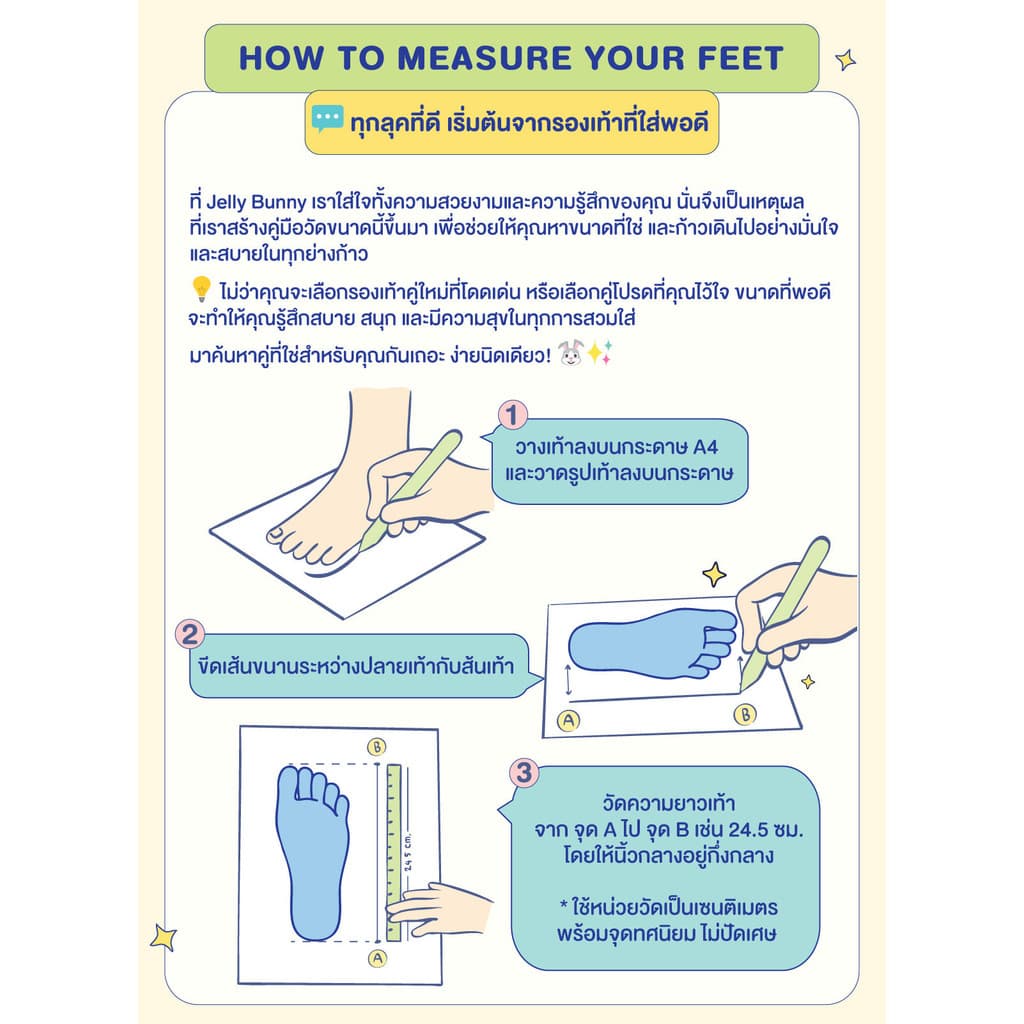 HOW TO MEASURE YOUR FEET

ทุกลุคที่ดี เริ่มต้นจากรองเท้าที่ใส่พอดี

ที่ Jelly Bunny เราใส่ใจทั้งความสวยงามและความรู้สึกของคุณ นั่นจึงเป็นเหตุผลที่เราสร้างคู่มือวัดขนาดนี้ขึ้นมา เพื่อช่วยให้คุณหาขนาดที่ใช่ และก้าวเดินไปอย่างมั่นใจและสบายในทุกย่างก้าว

ไม่ว่าคุณจะเลือกรองเท้าคู่ใหม่ที่โดดเด่น หรือเลือกคู่โปรดที่คุณไว้ใจ ขนาดที่พอดีจะทำให้คุณรู้สึกสบาย สนุก และมีความสุขในทุกการสวมใส่

มาค้นหาคู่ที่ใช่สำหรับคุณกันเถอะ ง่ายนิดเดียว!

1
วางเท้าลงบนกระดาษ A4 และวาดรูปเท้าลงบนกระดาษ

2
ขีดเส้นขนานระหว่างปลายเท้ากับส้นเท้า

A
B

B
24.5 cm.
A

3
วัดความยาวเท้า จาก จุด A ไป จุด B เช่น 24.5 ซม. โดยให้นิ้วกลางอยู่กึ่งกลาง

* ใช้หน่วยวัดเป็นเซนติเมตร พร้อมจุดทศนิยม ไม่ปัดเศษ