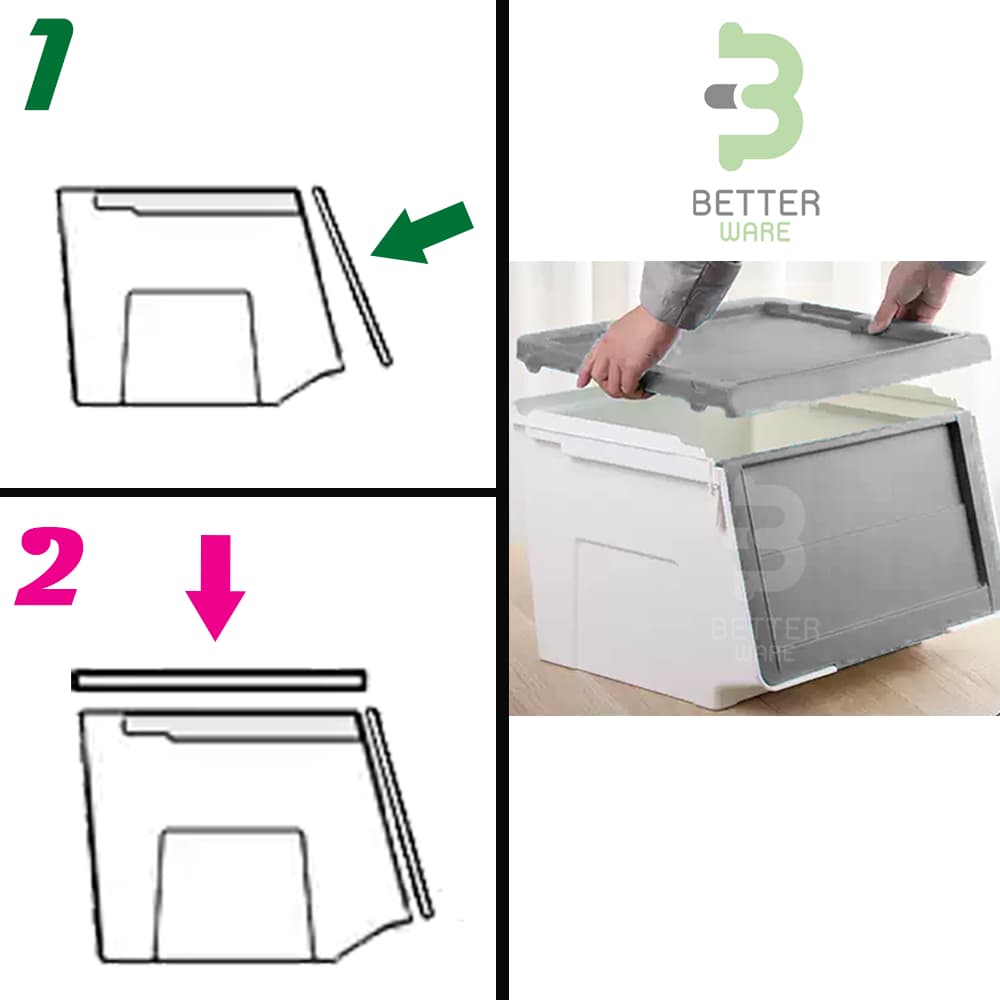 1

2

BETTER
WARE

BETTER
WARE