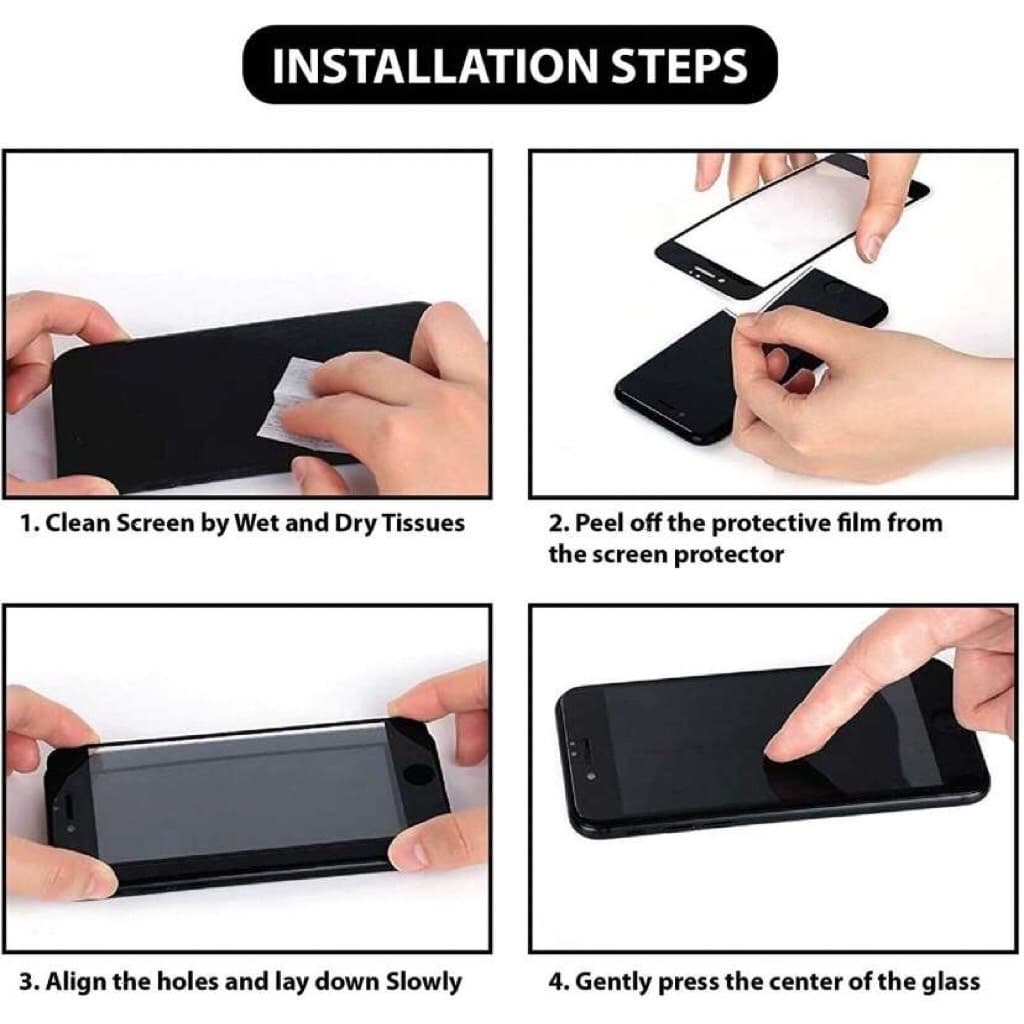 INSTALLATION STEPS

1. Clean Screen by Wet and Dry Tissues

2. Peel off the protective film from the screen protector

3. Align the holes and lay down Slowly

4. Gently press the center of the glass