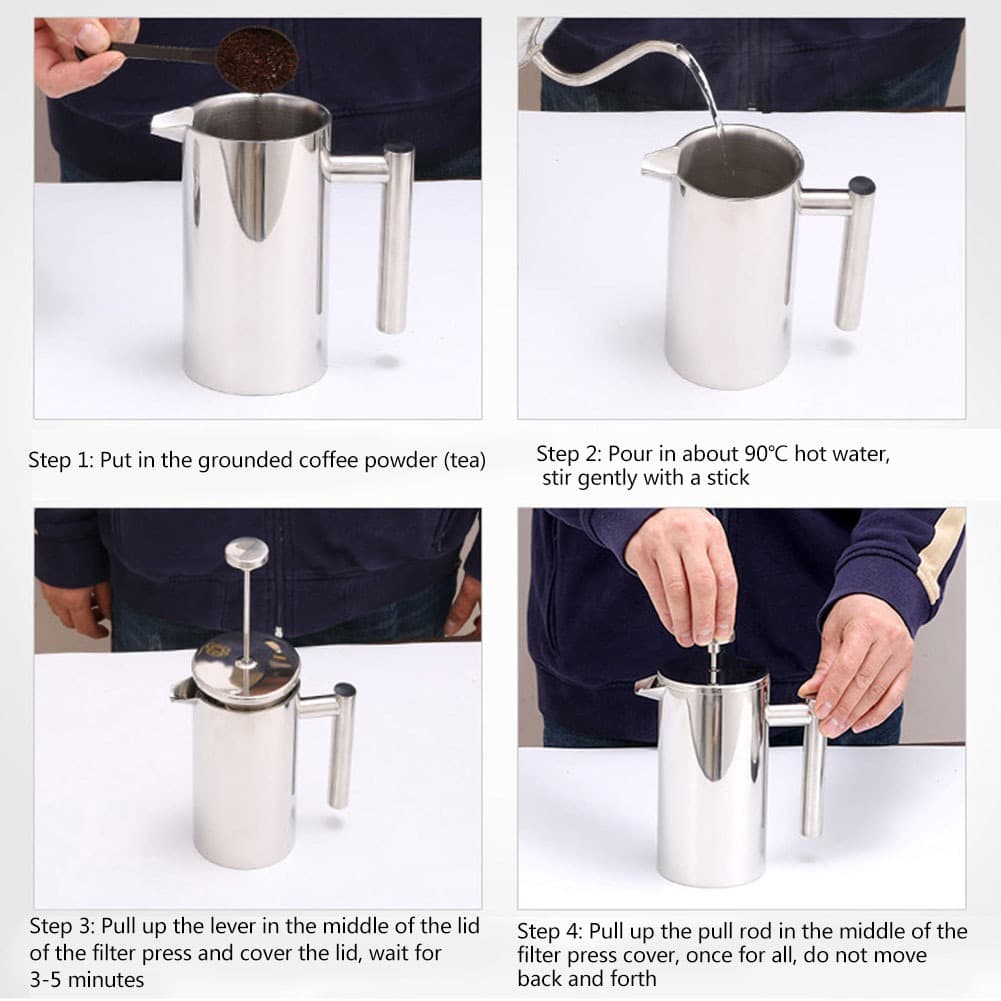 Step 1: Put in the grounded coffee powder (tea)

Step 2: Pour in about 90℃ hot water, stir gently with a stick

Step 3: Pull up the lever in the middle of the lid of the filter press and cover the lid, wait for 3-5 minutes

Step 4: Pull up the pull rod in the middle of the filter press cover, once for all, do not move back and forth