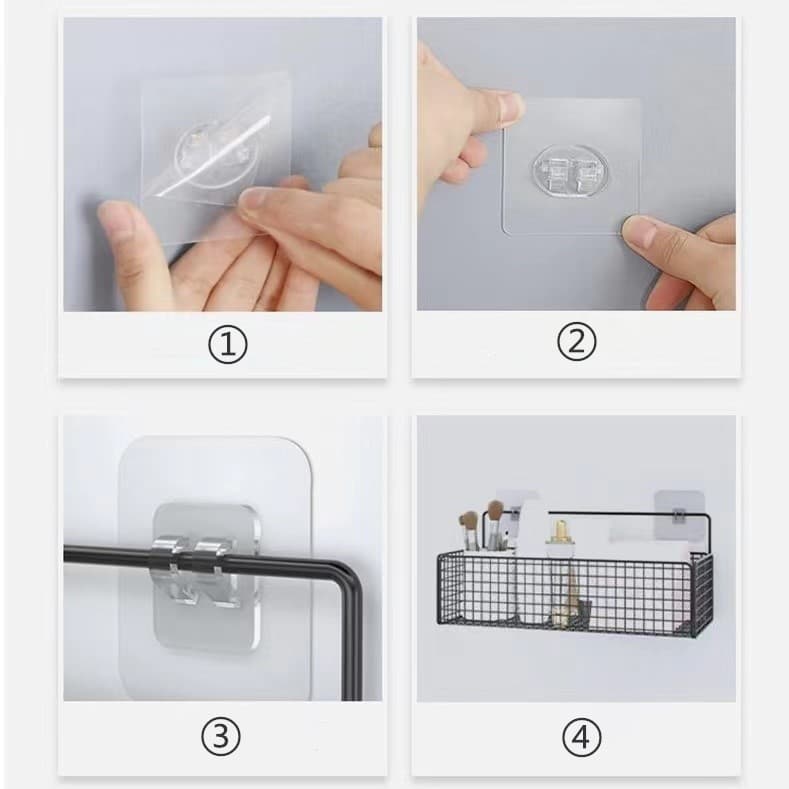 ①

②

③

④