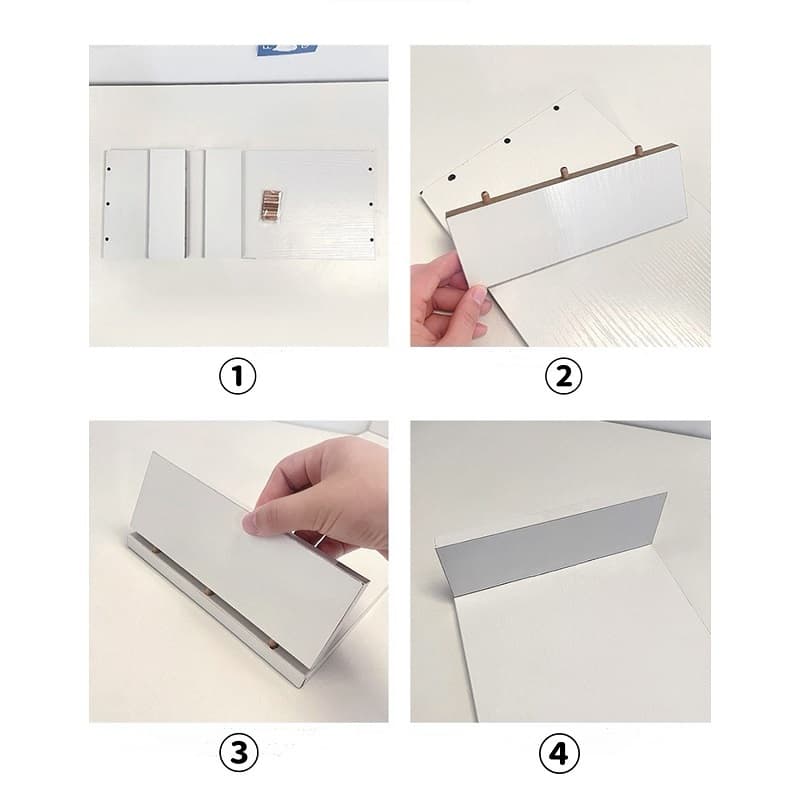 ①

②

③

④