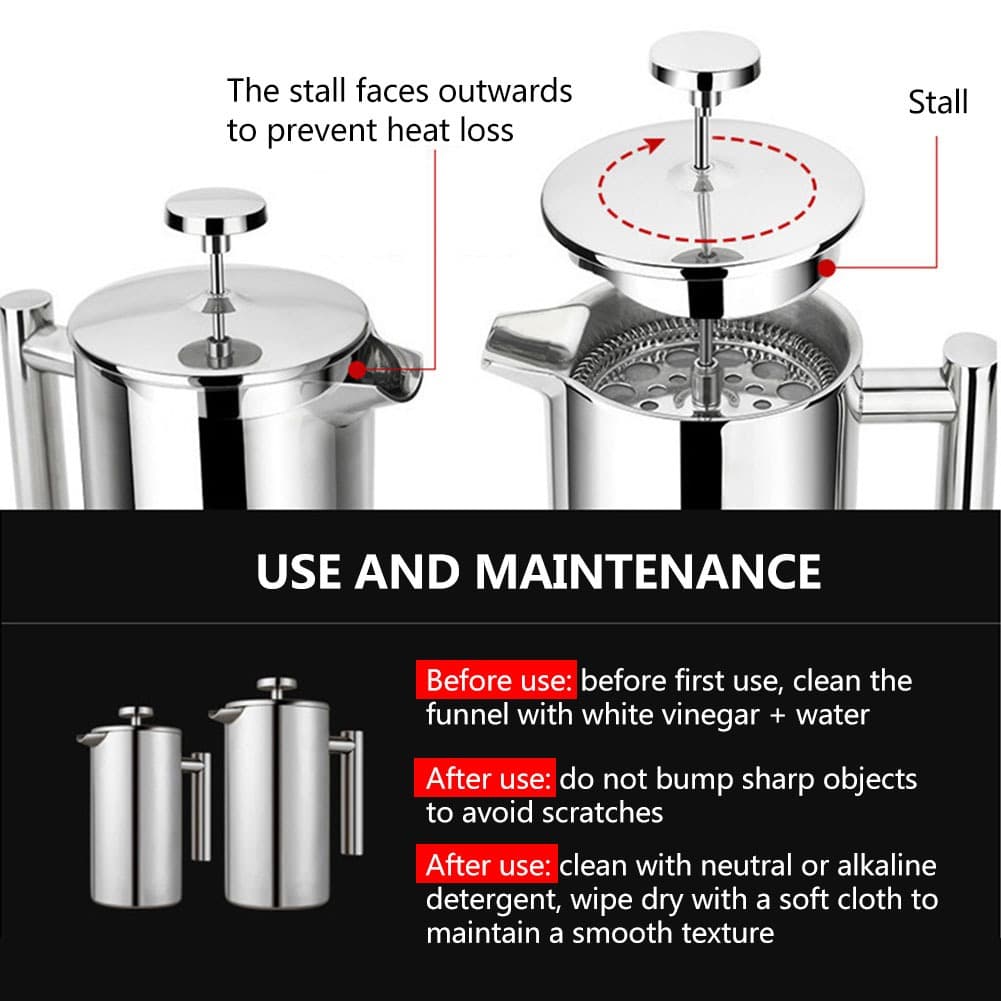 The stall faces outwards to prevent heat loss

Stall

USE AND MAINTENANCE

Before use: before first use, clean the funnel with white vinegar + water

After use: do not bump sharp objects to avoid scratches

After use: clean with neutral or alkaline detergent, wipe dry with a soft cloth to maintain a smooth texture