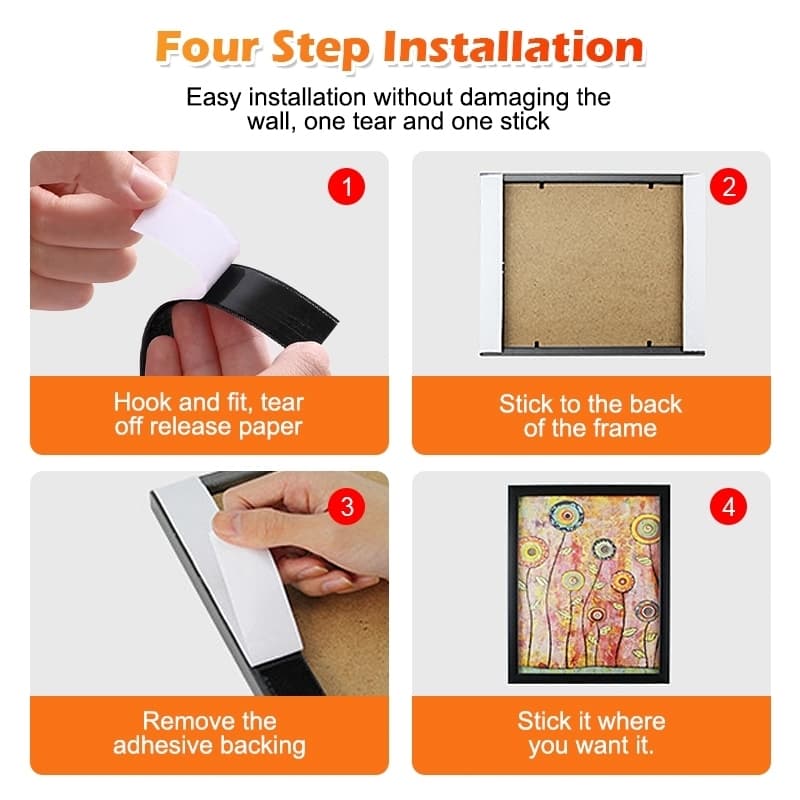 Four Step Installation

Easy installation without damaging the wall, one tear and one stick

1

Hook and fit, tear off release paper

2

Stick to the back of the frame

3

Remove the adhesive backing

4

Stick it where you want it.