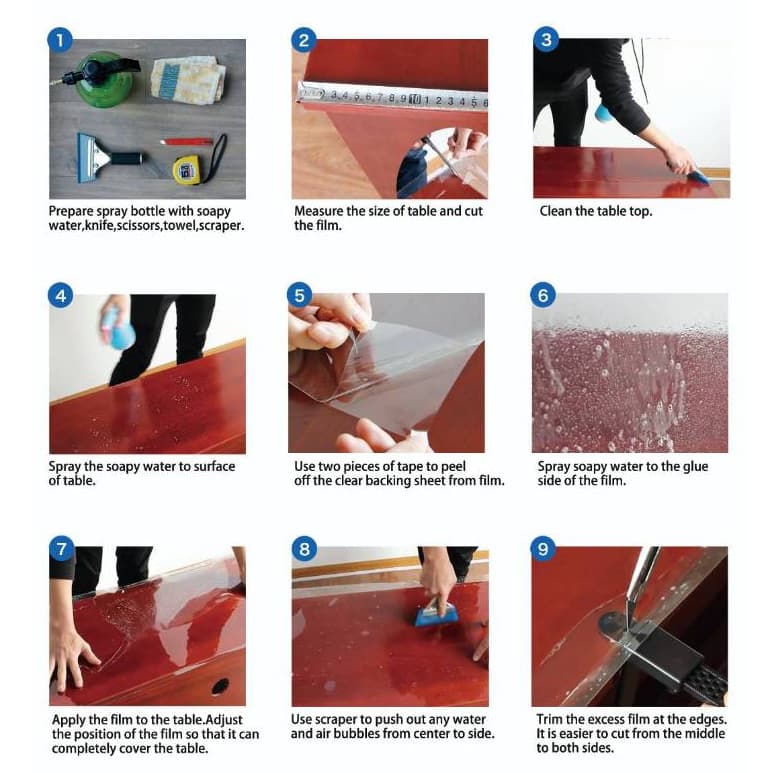 1

Prepare spray bottle with soapy water,knife,scissors,towel,scraper.

2

3 4 5 6 7 8 9 10 1 2 3 4 5 6

Measure the size of table and cut the film.

3

Clean the table top.

4

Spray the soapy water to surface of table.

5

Use two pieces of tape to peel off the clear backing sheet from film.

6

Spray soapy water to the glue side of the film.

7

Apply the film to the table.Adjust the position of the film so that it can completely cover the table.

8

Use scraper to push out any water and air bubbles from center to side.

9

Trim the excess film at the edges. It is easier to cut from the middle to both sides.