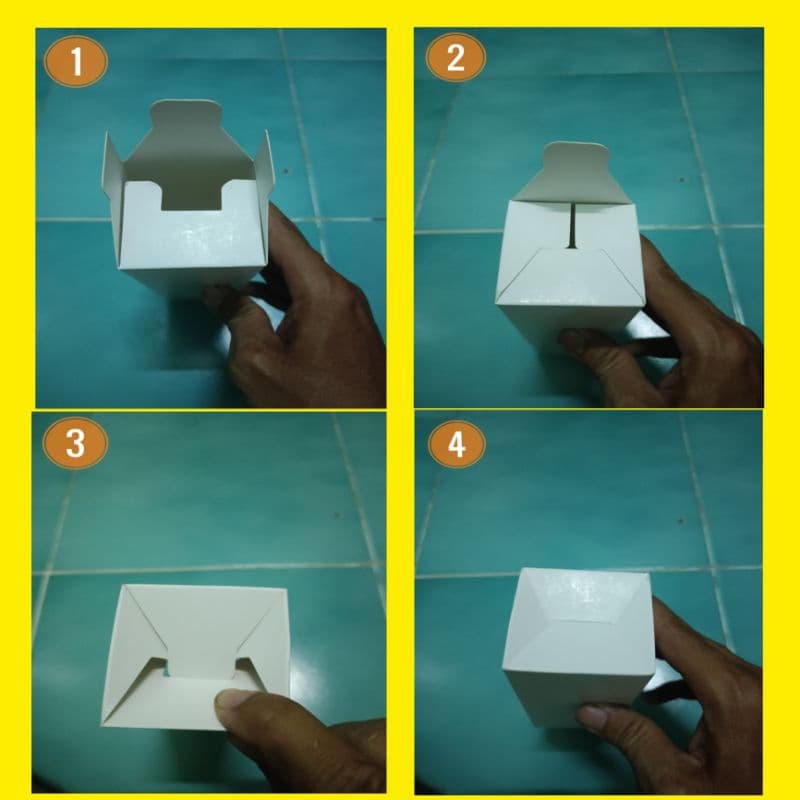 1

2

3

4