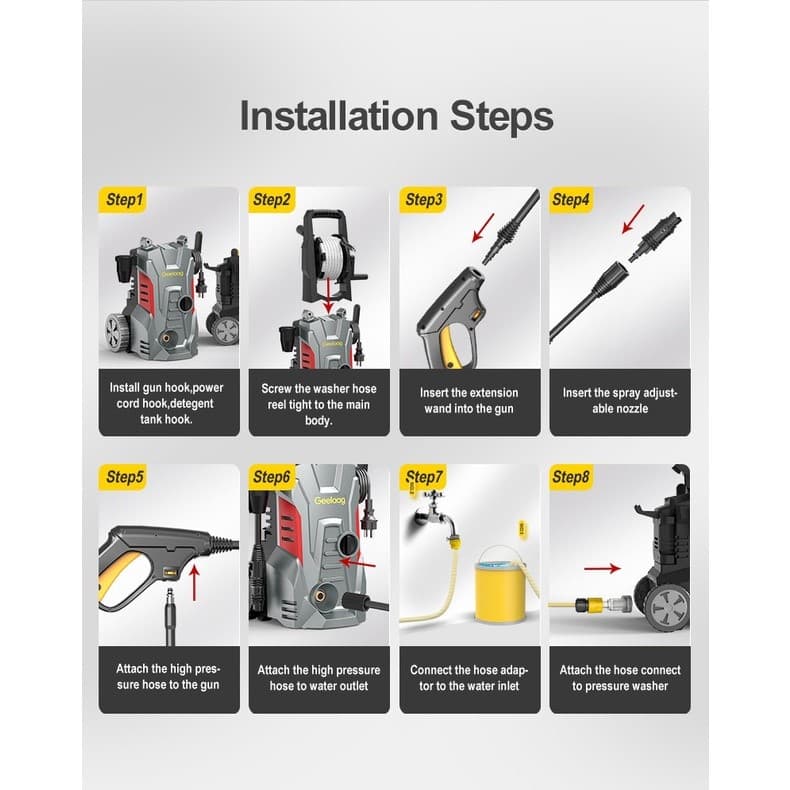 Installation Steps

Step1

Geeloog

Install gun hook,power cord hook,detegent tank hook.

Step2

Geeloog

Screw the washer hose reel tight to the main body.

Step3

Insert the extension wand into the gun

Step4

Insert the spray adjustable nozzle

Step5

Attach the high pressure hose to the gun

Step6

Geeloog

Attach the high pressure hose to water outlet

Step7

Connect the hose adaptor to the water inlet

Step8

Attach the hose connect to pressure washer