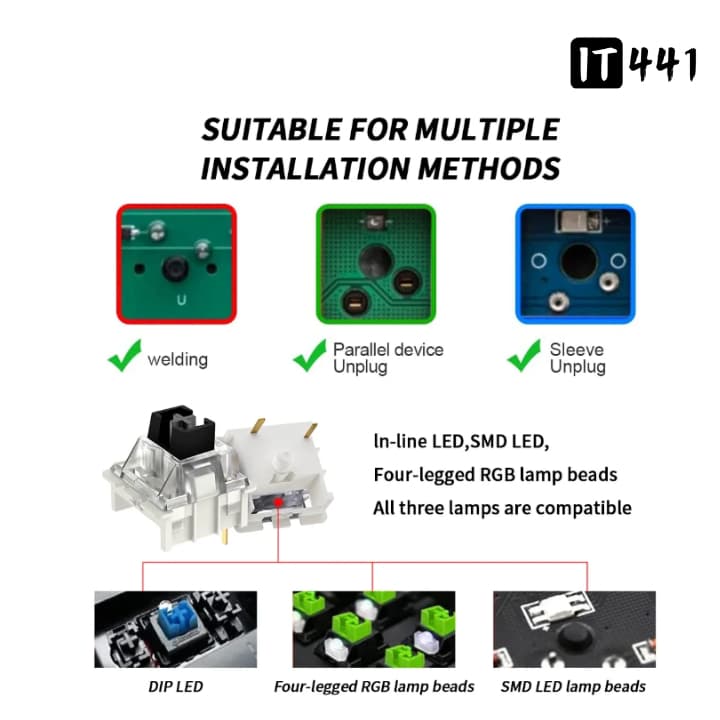 IT 441

SUITABLE FOR MULTIPLE INSTALLATION METHODS

U

welding

Parallel device Unplug

Sleeve Unplug

In-line LED,SMD LED,

Four-legged RGB lamp beads

All three lamps are compatible

DIP LED

Four-legged RGB lamp beads

SMD LED lamp beads