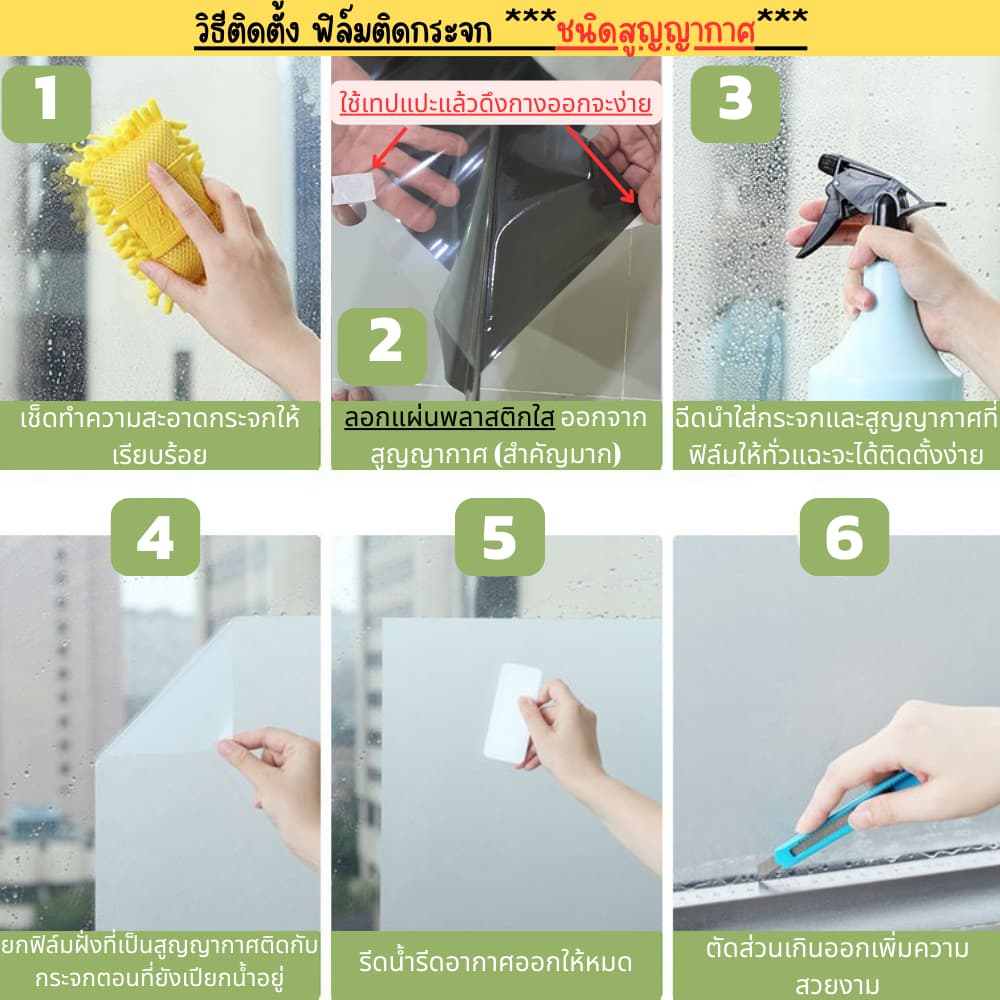 วิธีติดตั้ง ฟิล์มติดกระจก ***ชนิดสูญญากาศ***

1

เช็ดทำความสะอาดกระจกให้เรียบร้อย

ใช้เทปแปะแล้วดึงกางออกจะง่าย

2

ลอกแผ่นพลาสติกใส ออกจากสูญญากาศ (สำคัญมาก)

3

ฉีดนำใส่กระจกและสูญญากาศที่ฟิล์มให้ทั่วแฉะจะได้ติดตั้งง่าย

4

ยกฟิล์มฝั่งที่เป็นสูญญากาศติดกับกระจกตอนที่ยังเปียกน้ำอยู่

5

รีดน้ำรีดอากาศออกให้หมด

6

ตัดส่วนเกินออกเพิ่มความสวยงาม