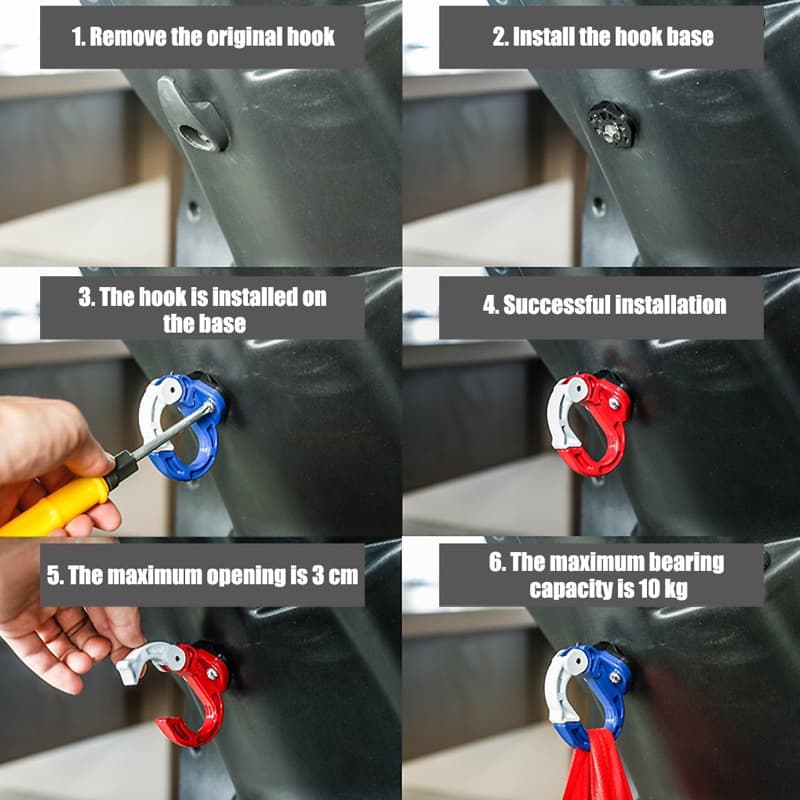 1. Remove the original hook

2. Install the hook base

3. The hook is installed on the base

4. Successful installation

5. The maximum opening is 3 cm

6. The maximum bearing capacity is 10 kg