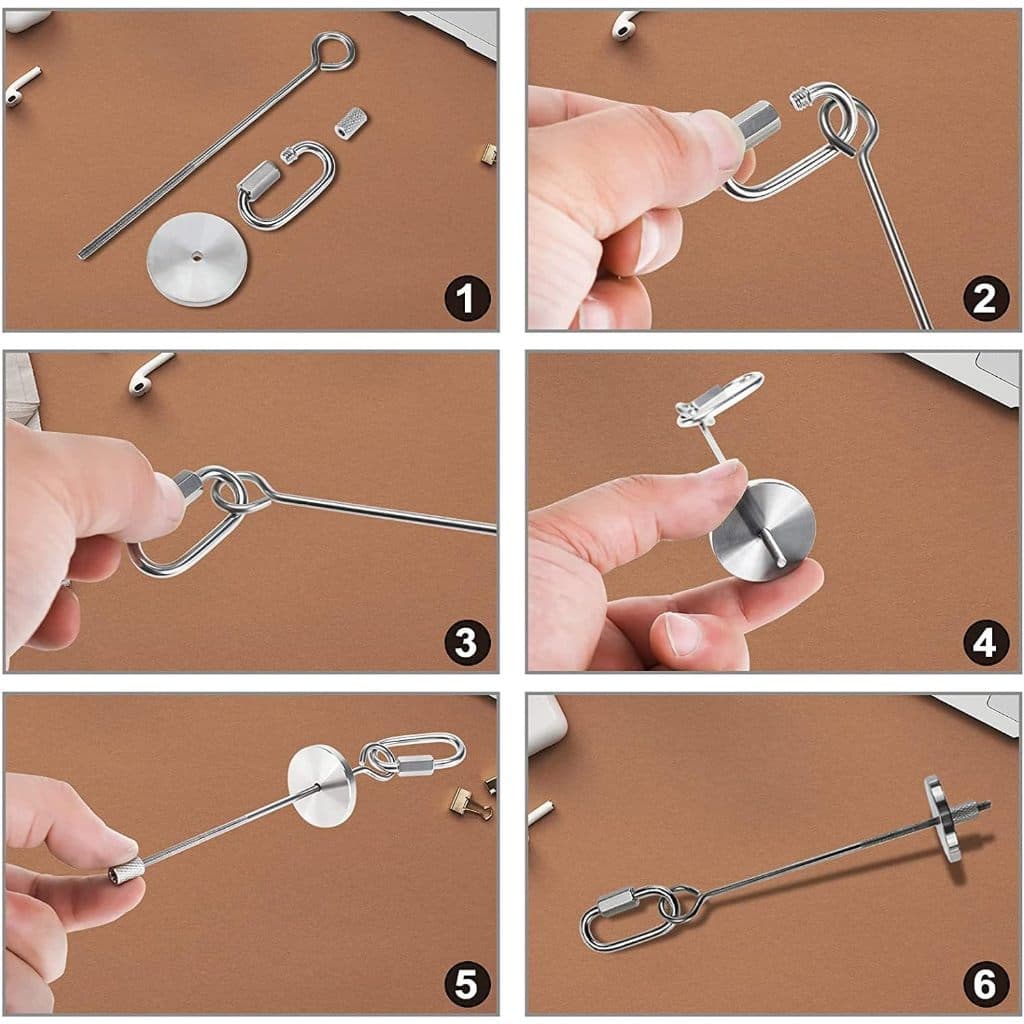 1

2

3

4

5

6