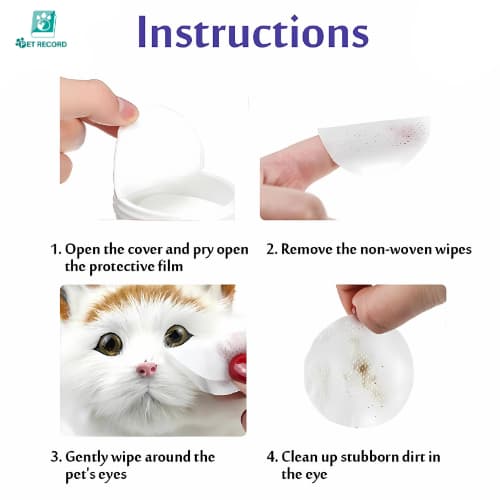 PET RECORD

Instructions

1. Open the cover and pry open the protective film

2. Remove the non-woven wipes

3. Gently wipe around the pet's eyes

4. Clean up stubborn dirt in the eye