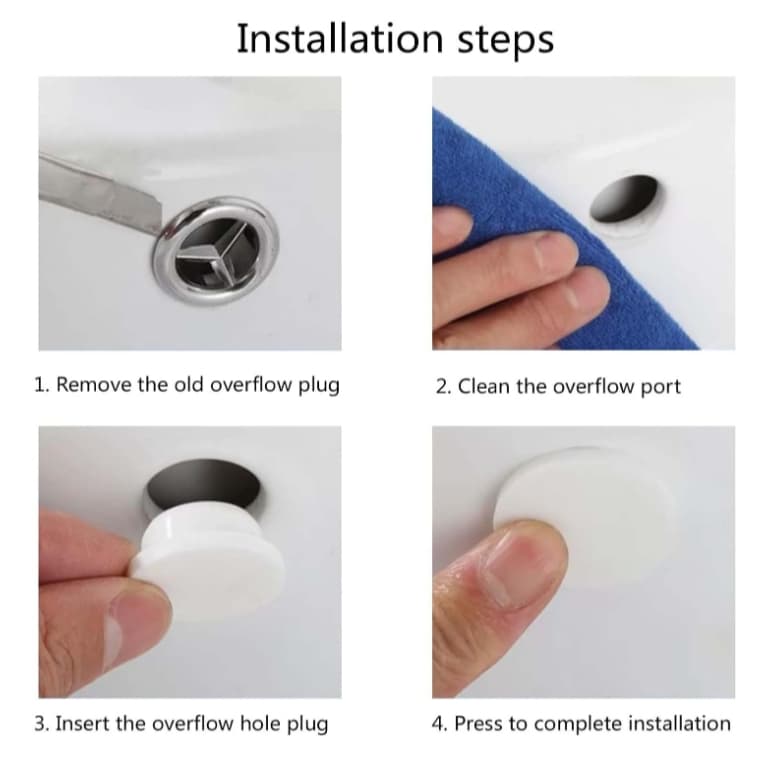 Installation steps

1. Remove the old overflow plug

2. Clean the overflow port

3. Insert the overflow hole plug

4. Press to complete installation