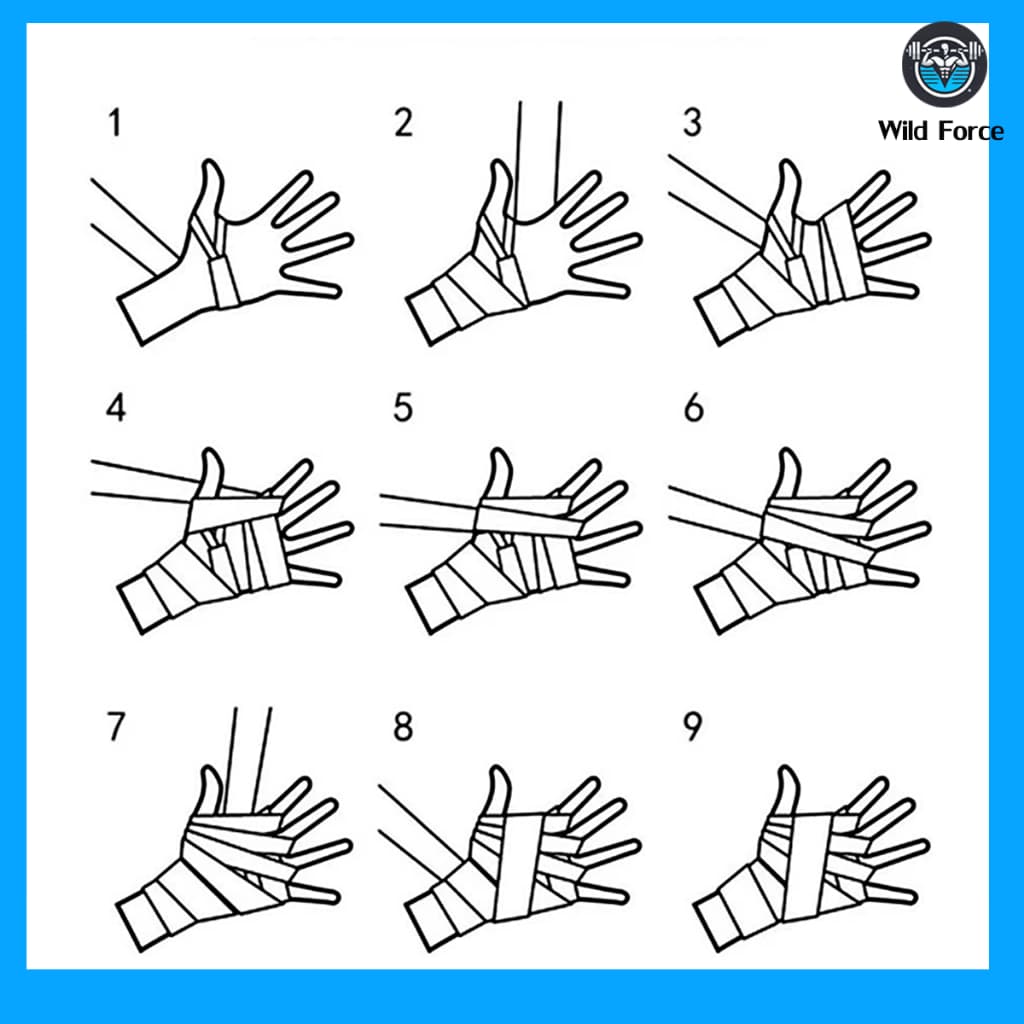 Wild Force

1

2

3

4

5

6

7

8

9